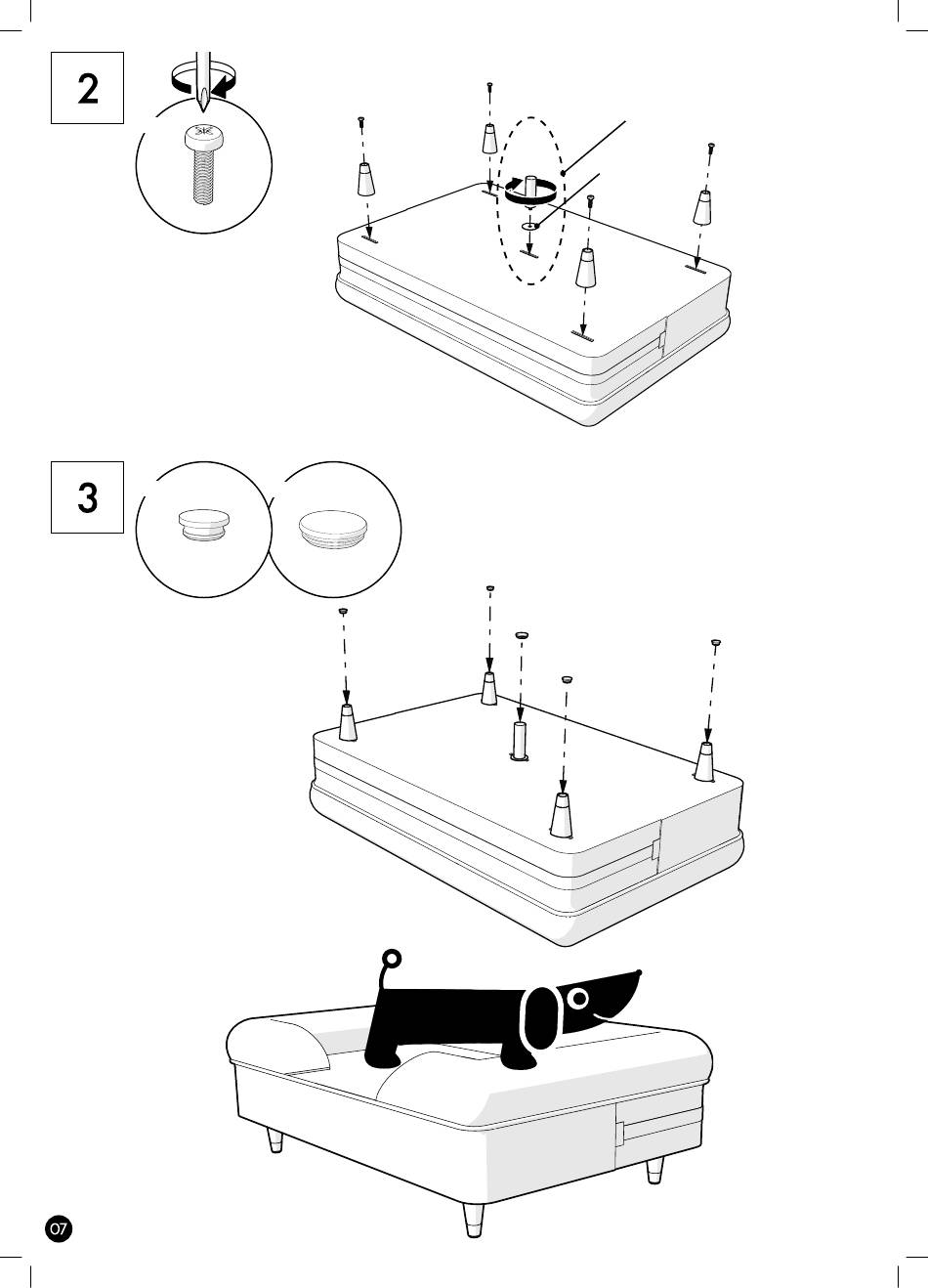 2

3

07