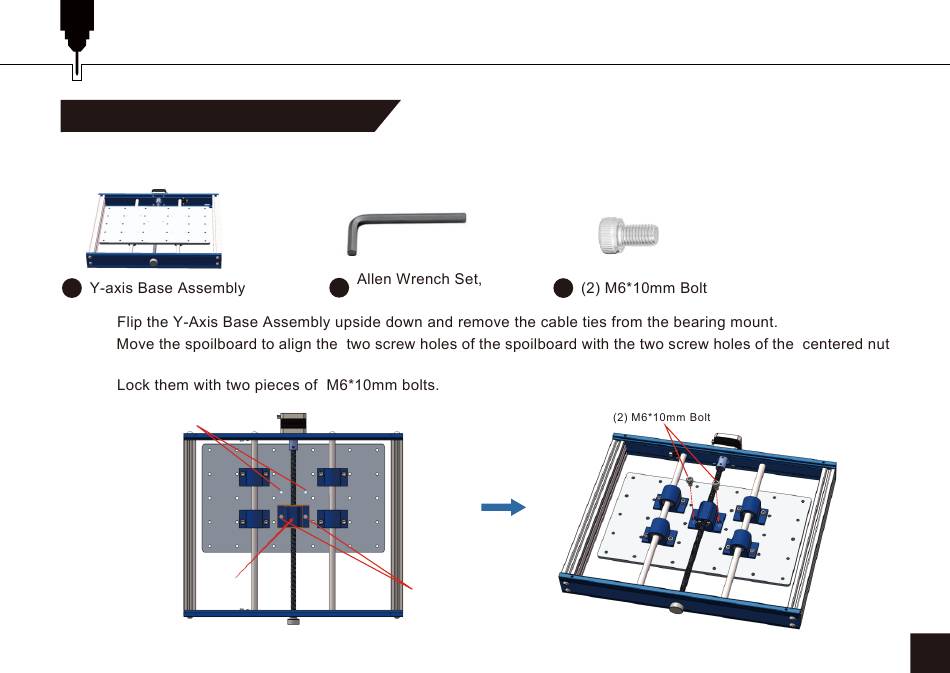 Y-axis Base Assembly

Allen Wrench Set,

(2) M6*10mm Bolt

Flip the Y-Axis Base Assembly upside down and remove the cable ties from the bearing mount.
Move the spoilboard to align the two screw holes of the spoilboard with the two screw holes of the centered nut

Lock them with two pieces of M6*10mm bolts.

(2) M6*10mm Bolt