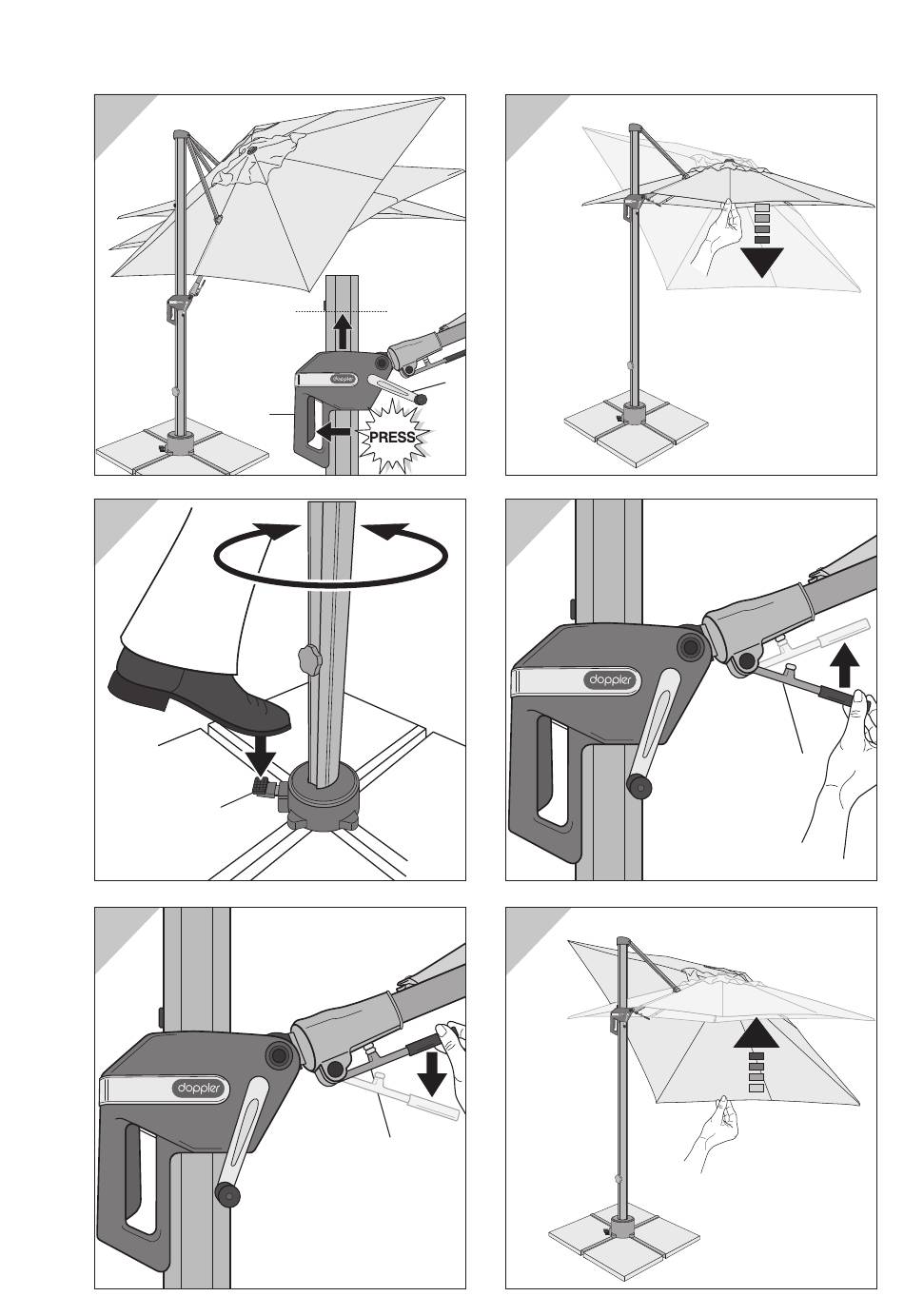 doppler
PRESS

doppler

doppler