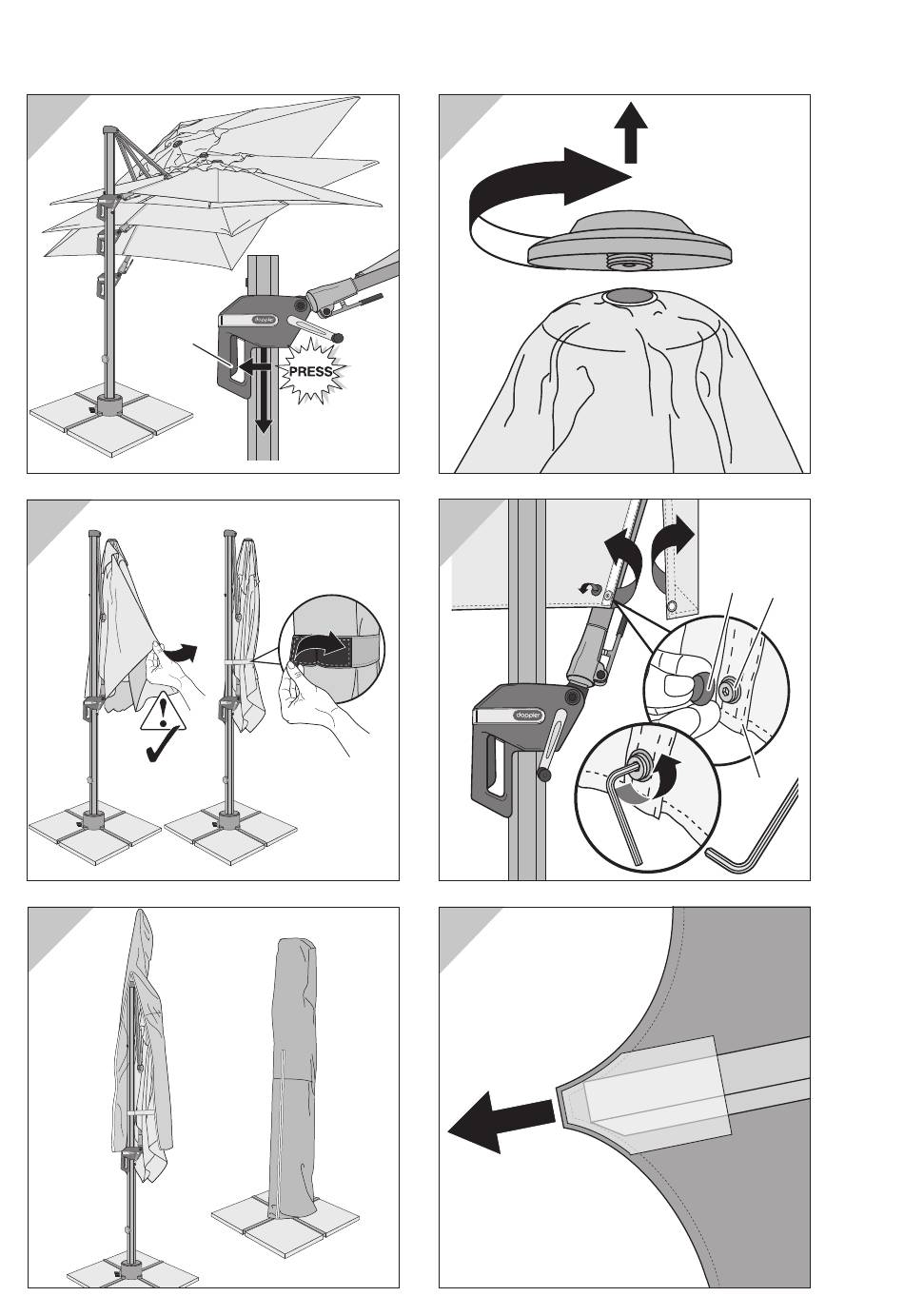 doppler

PRESS

doppler