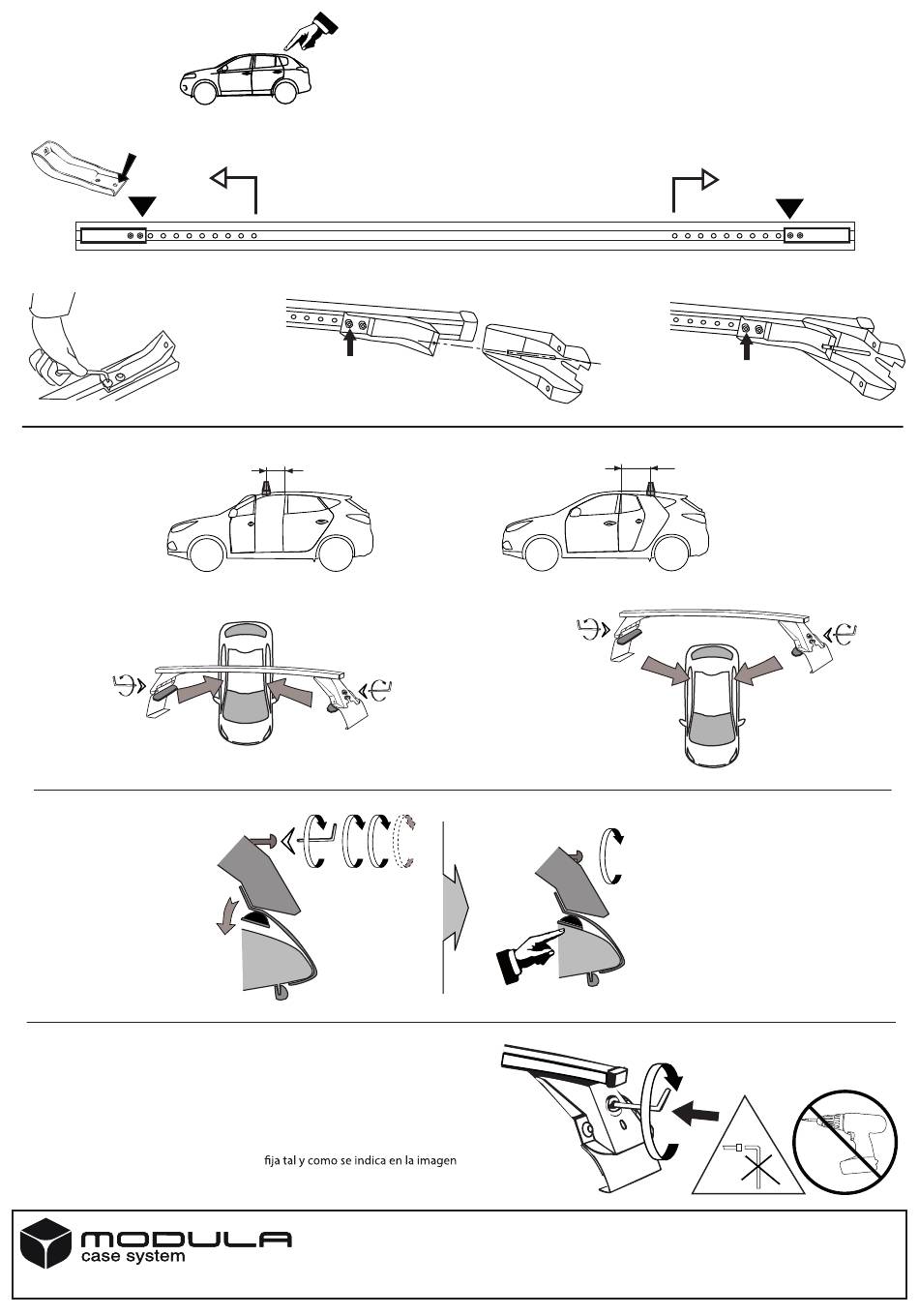 fija tal y como se indica en la imagen

MODULA
case system