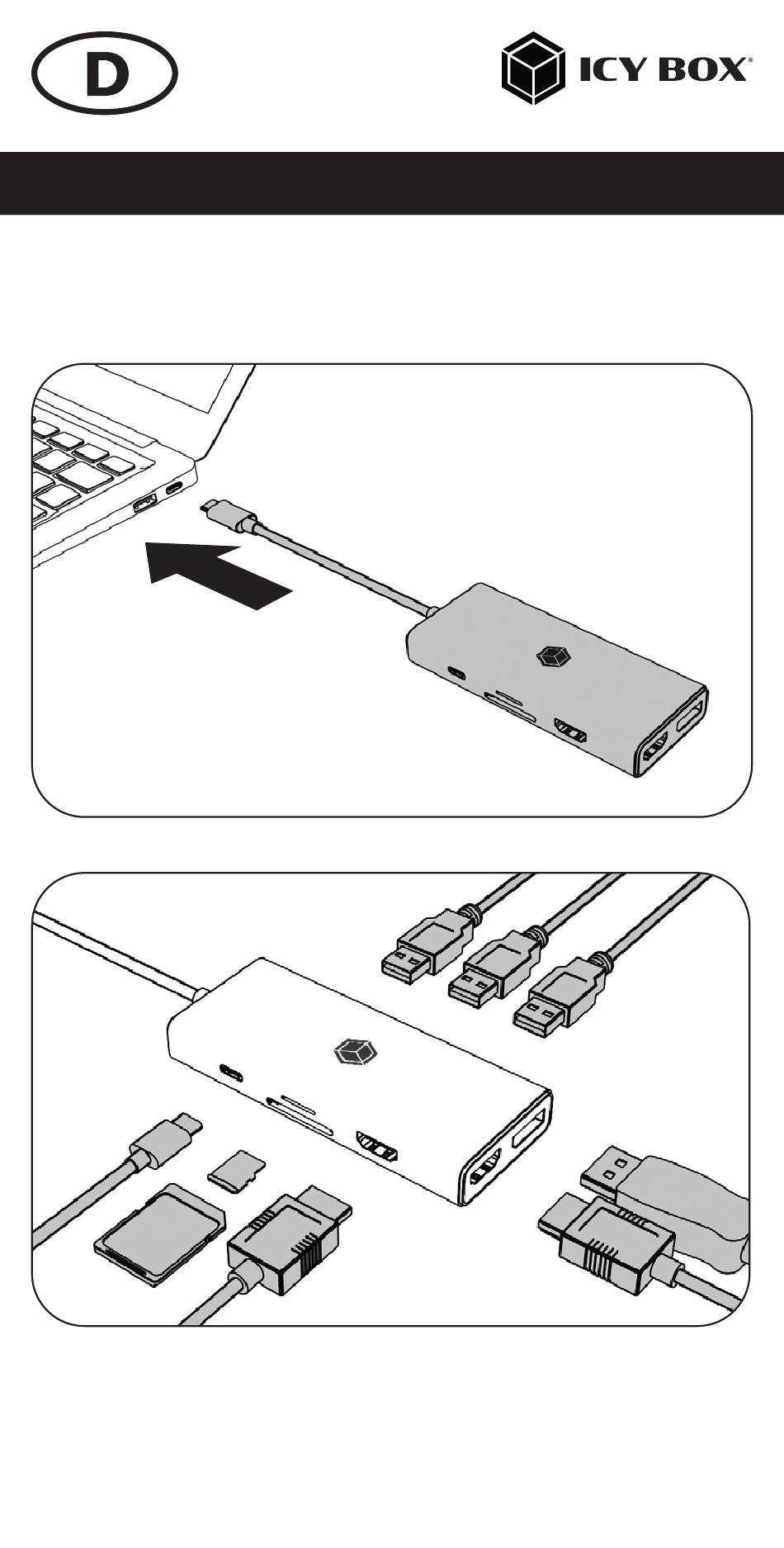 D

ICY BOX®