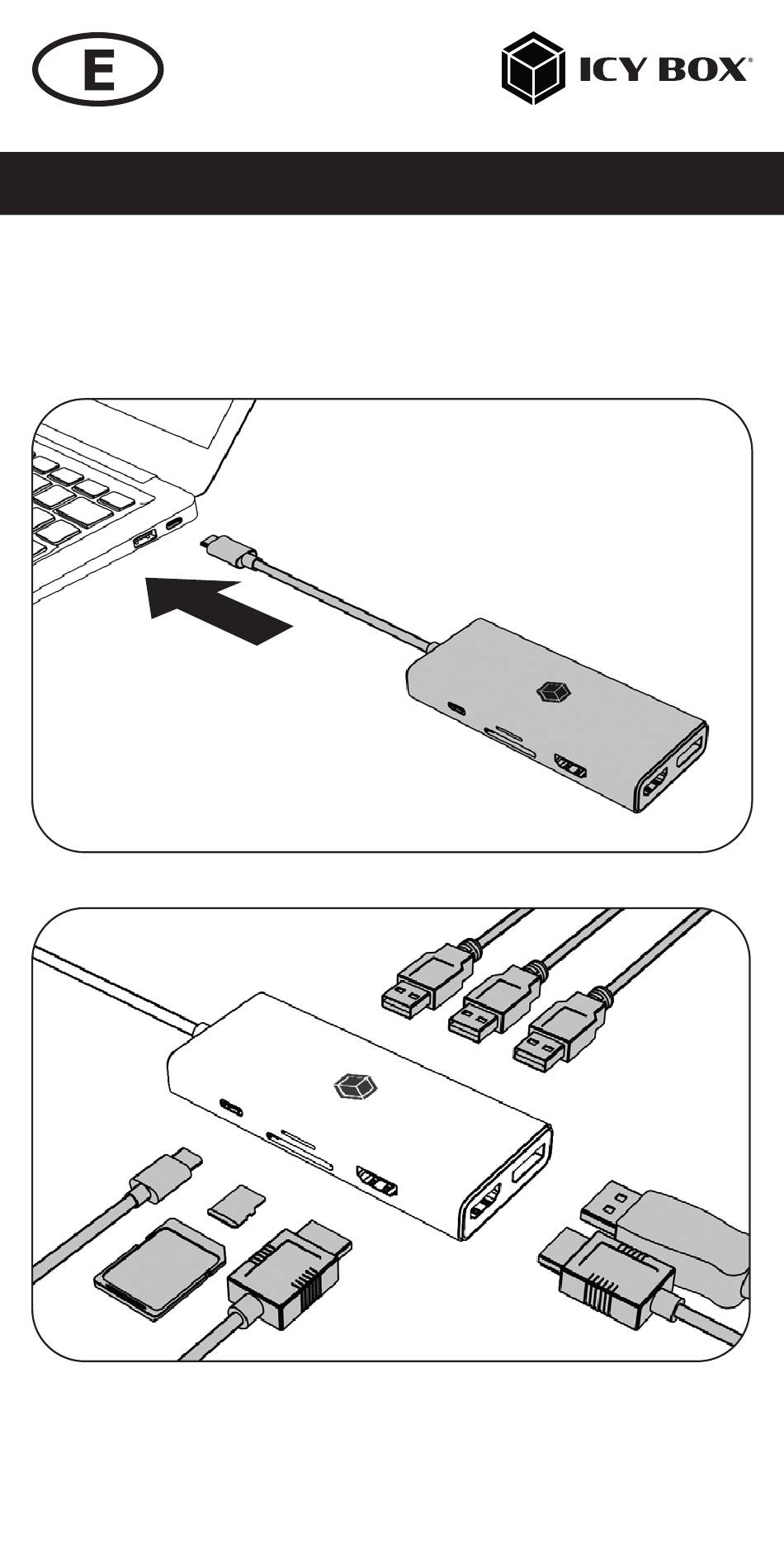 E

ICY BOX®