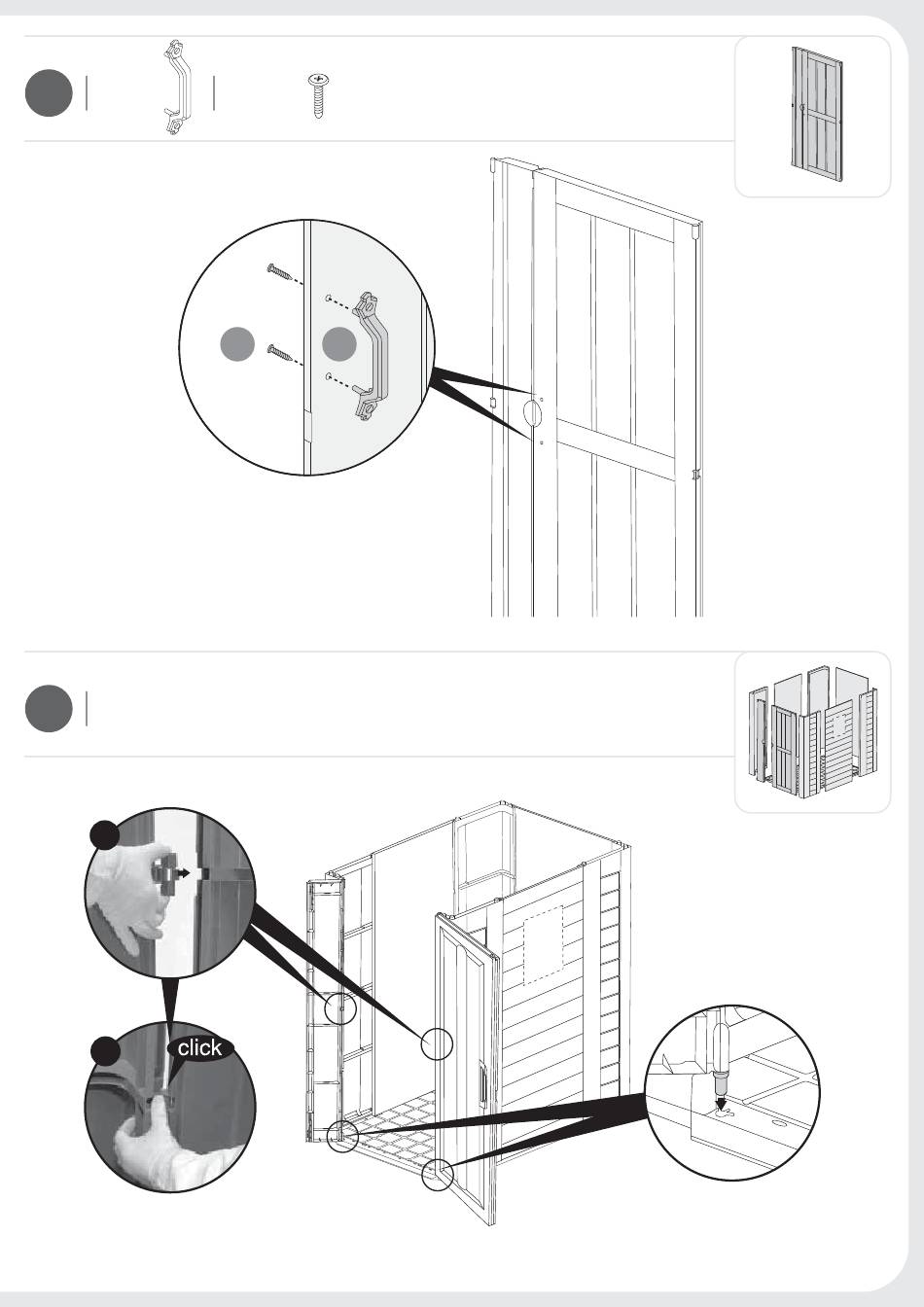 click