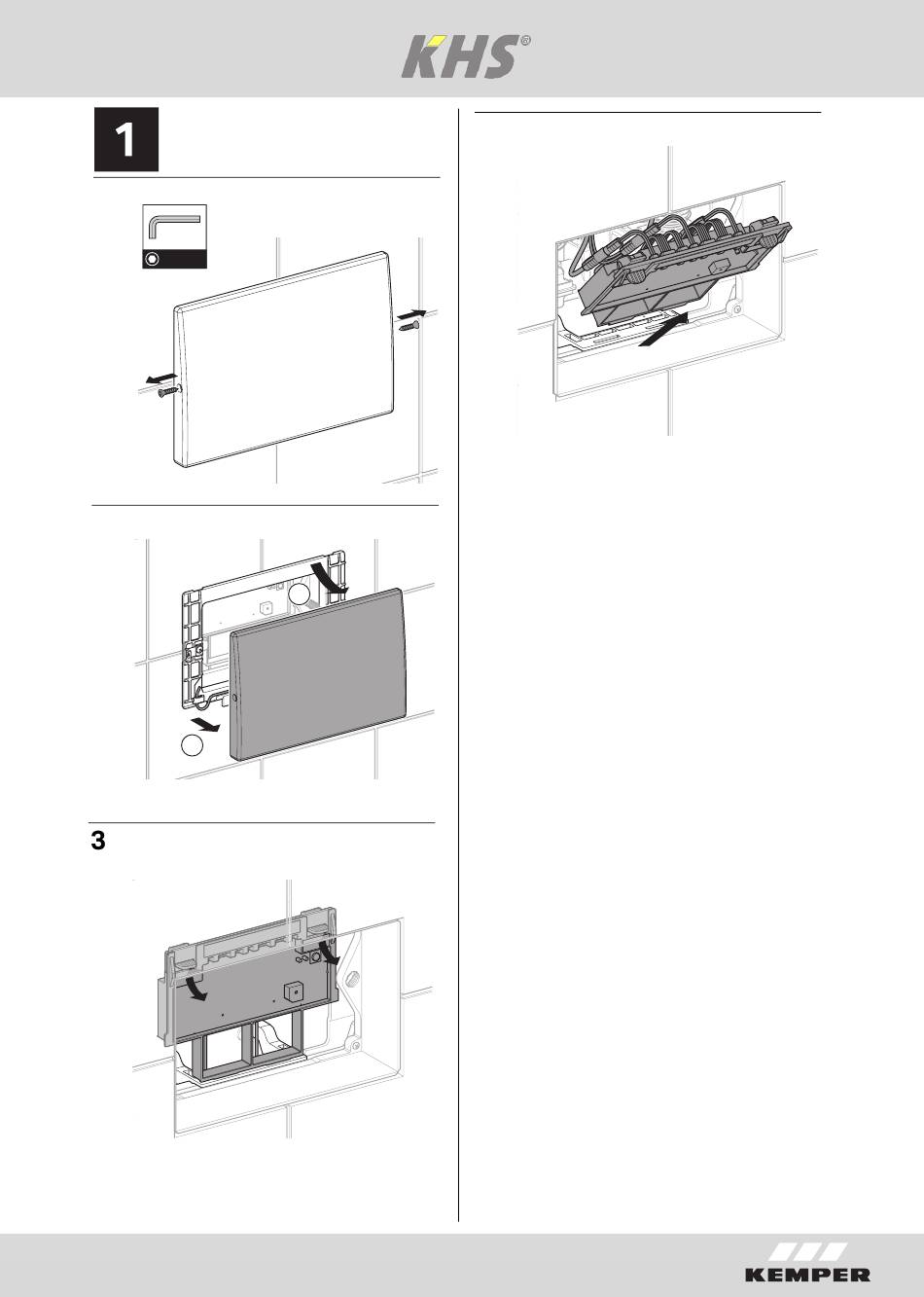 KHS®

1

3

KEMPER