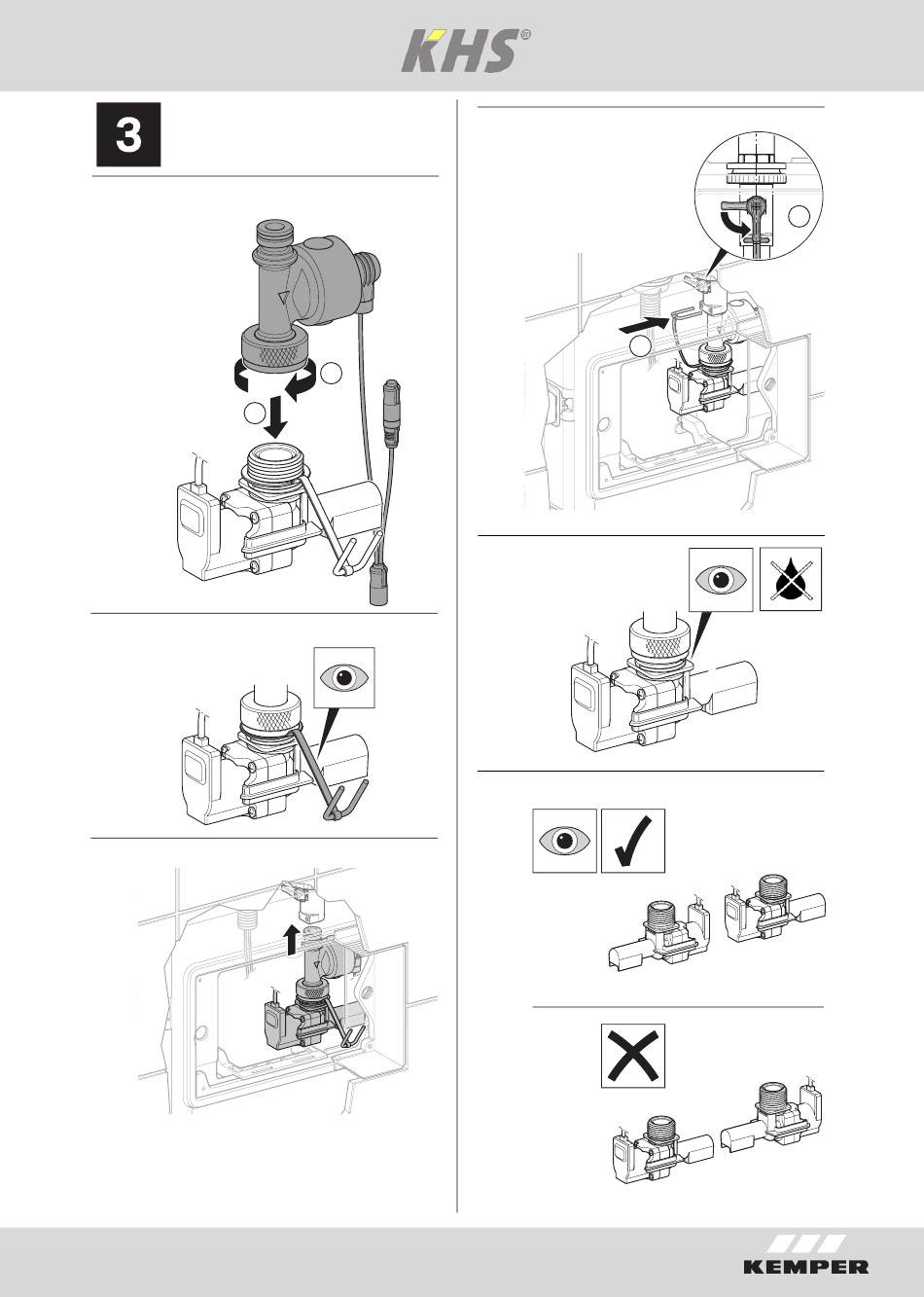 KHS®

3

KEMPER