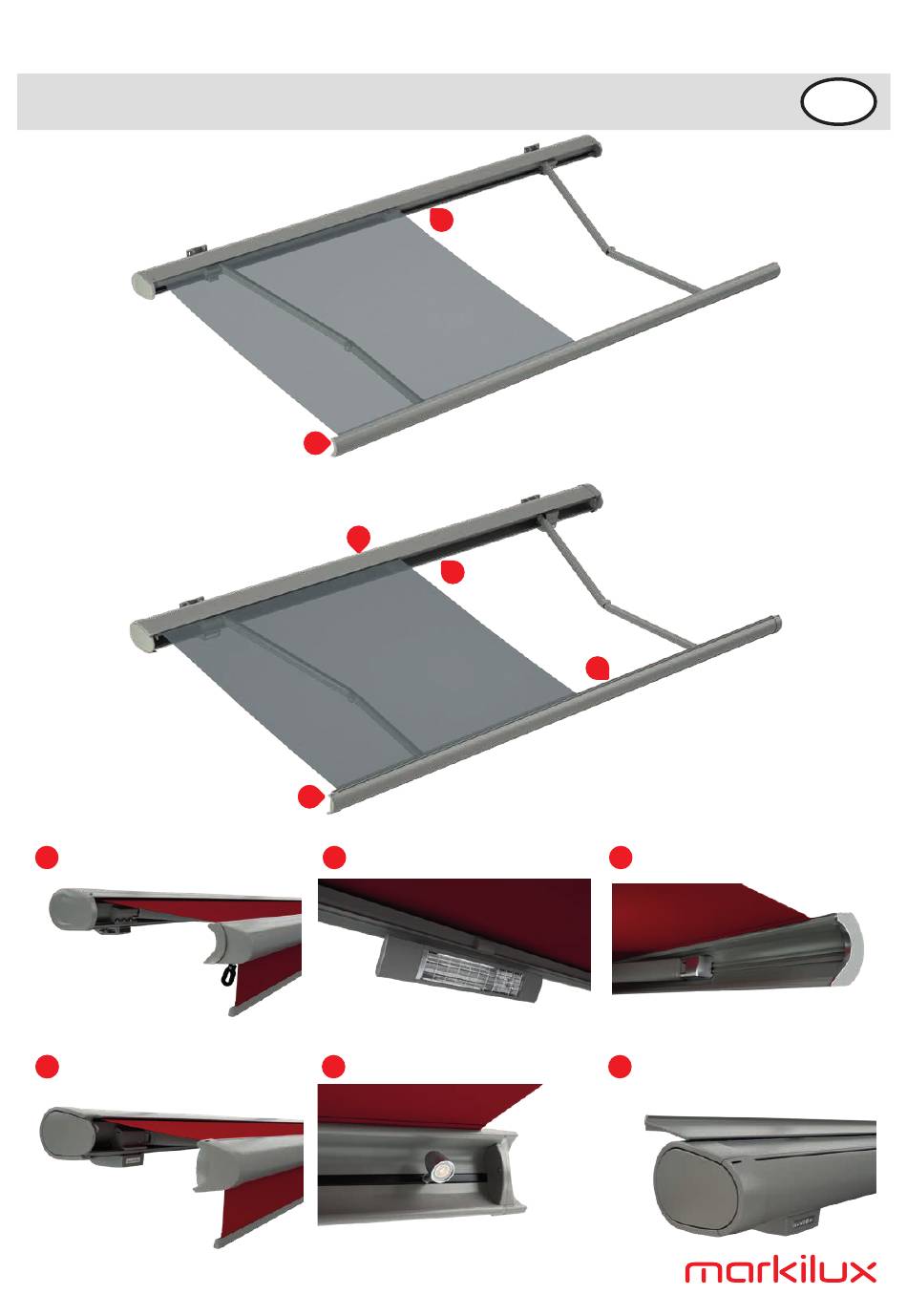 markilux