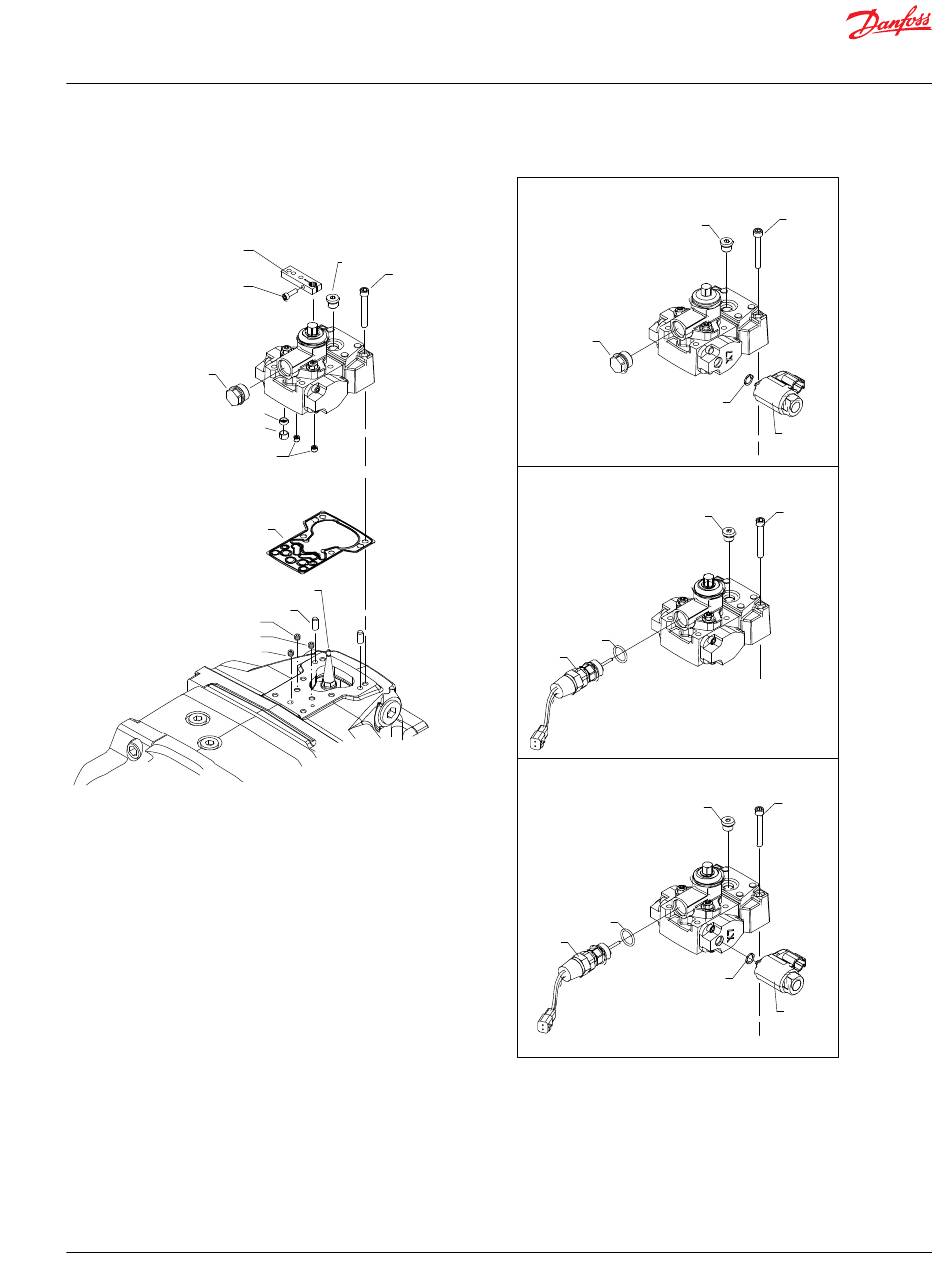 Danfoss