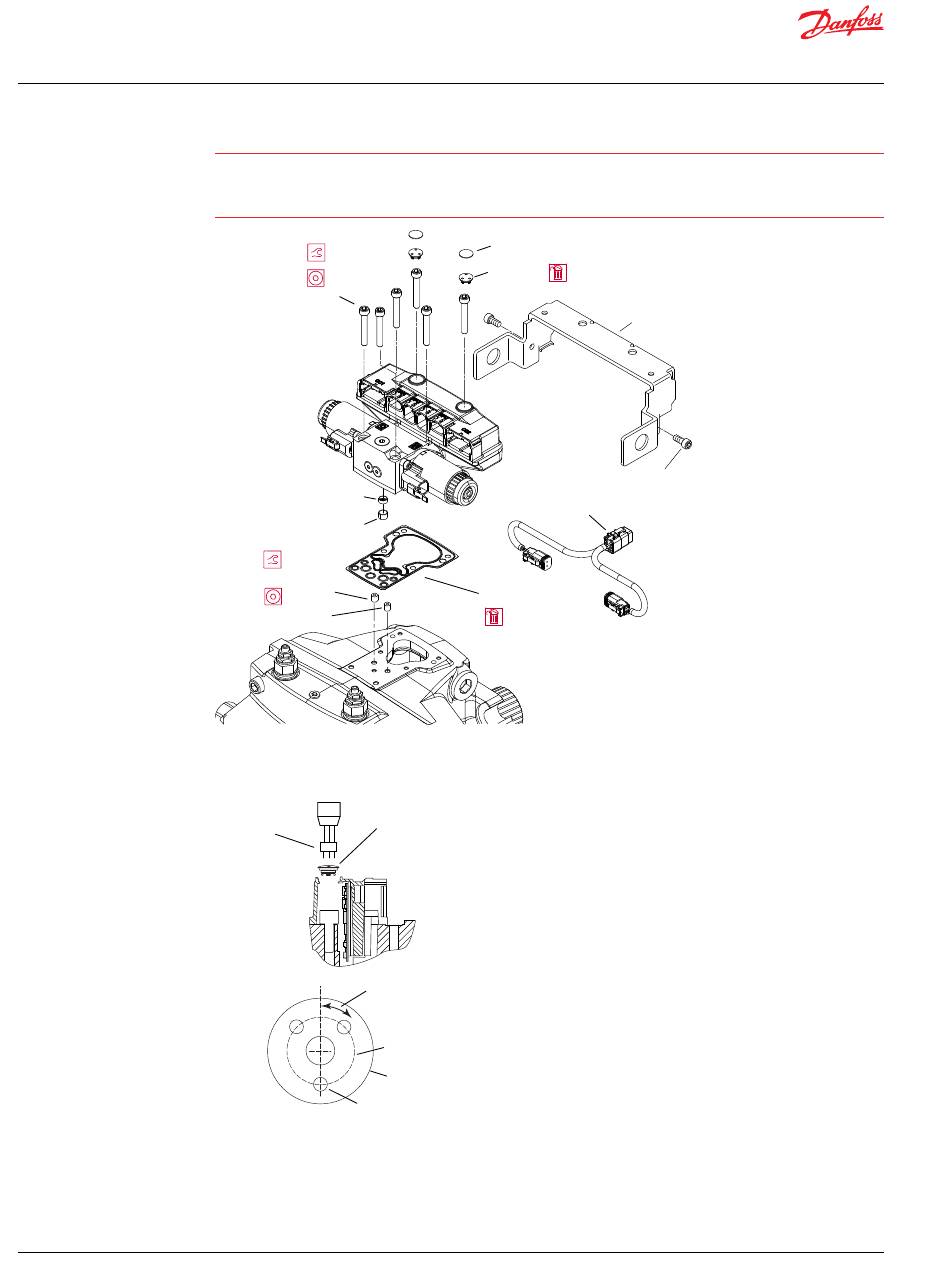 Danfoss