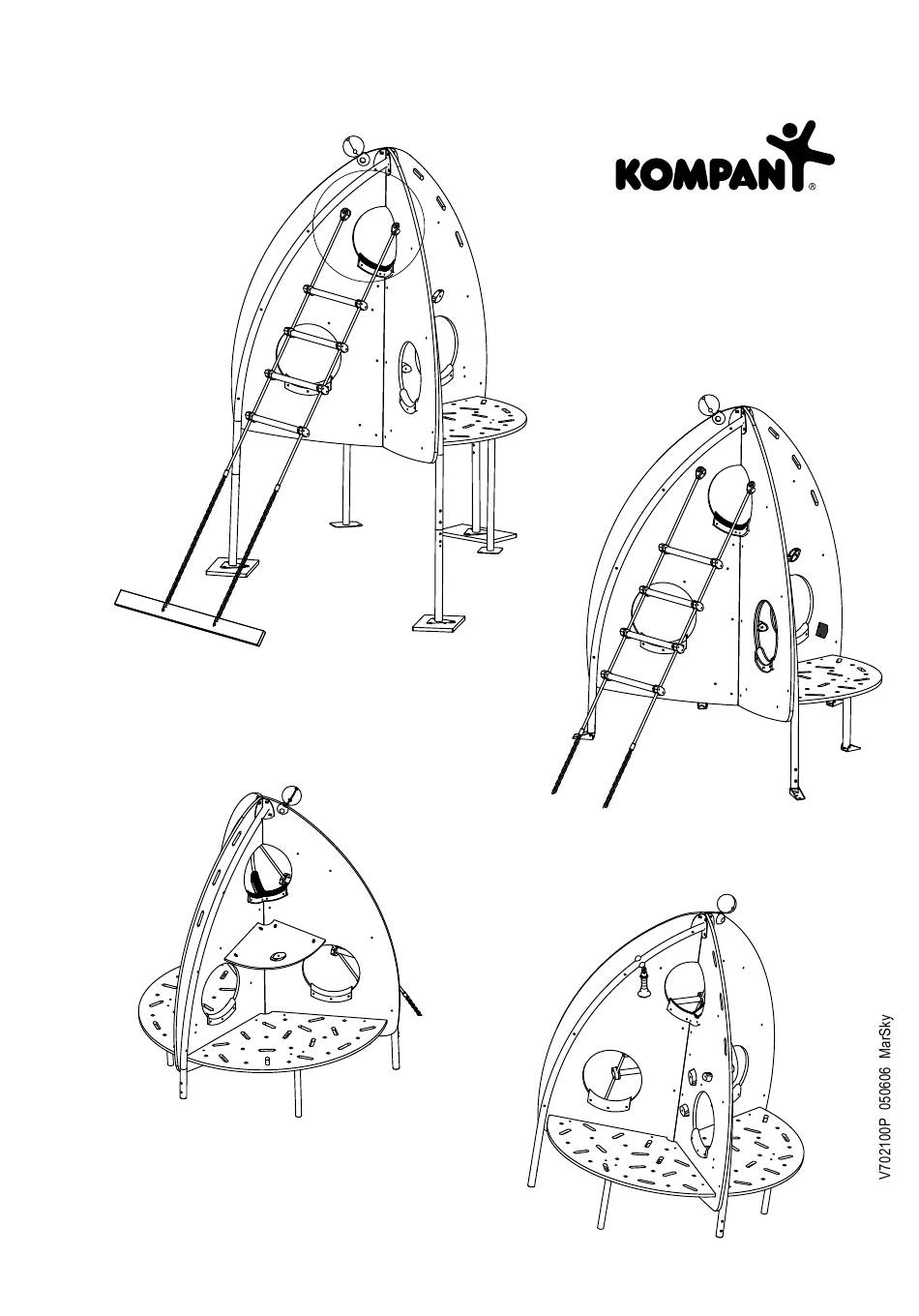 KOMPAN®

V702100P 050606 MarSky