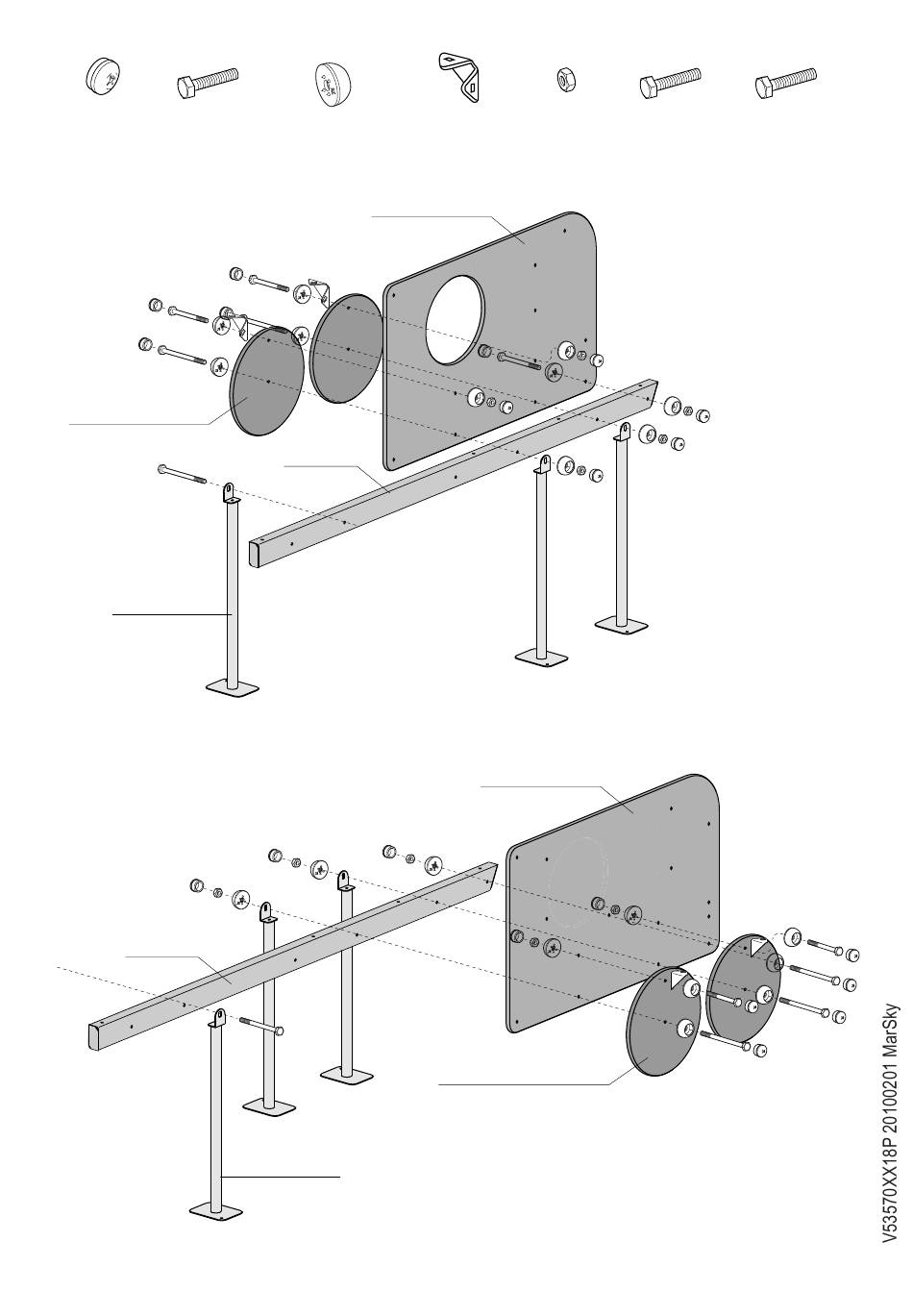 V53570XX18P 20100201 MarSky