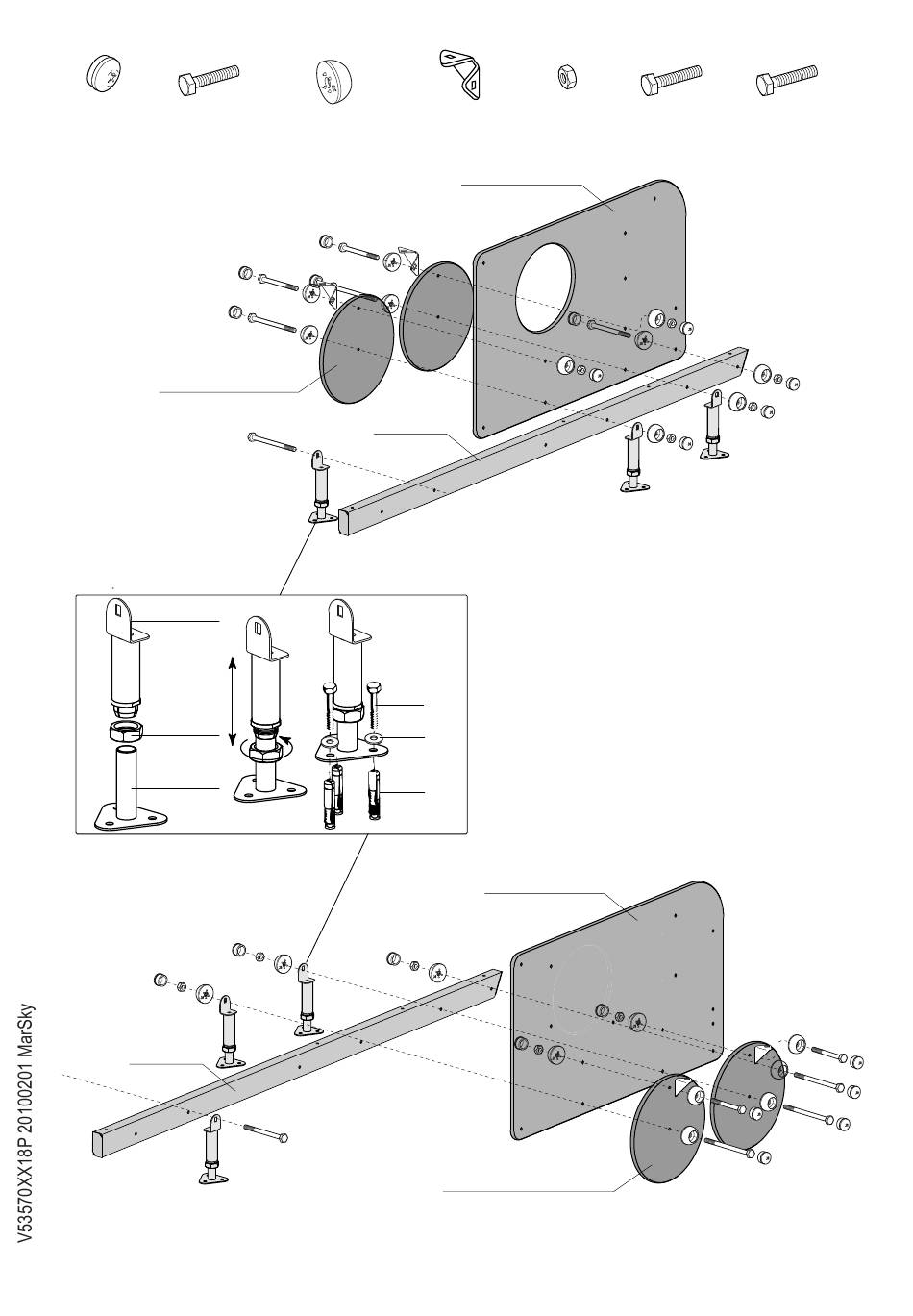 V53570XX18P 20100201 MarSky