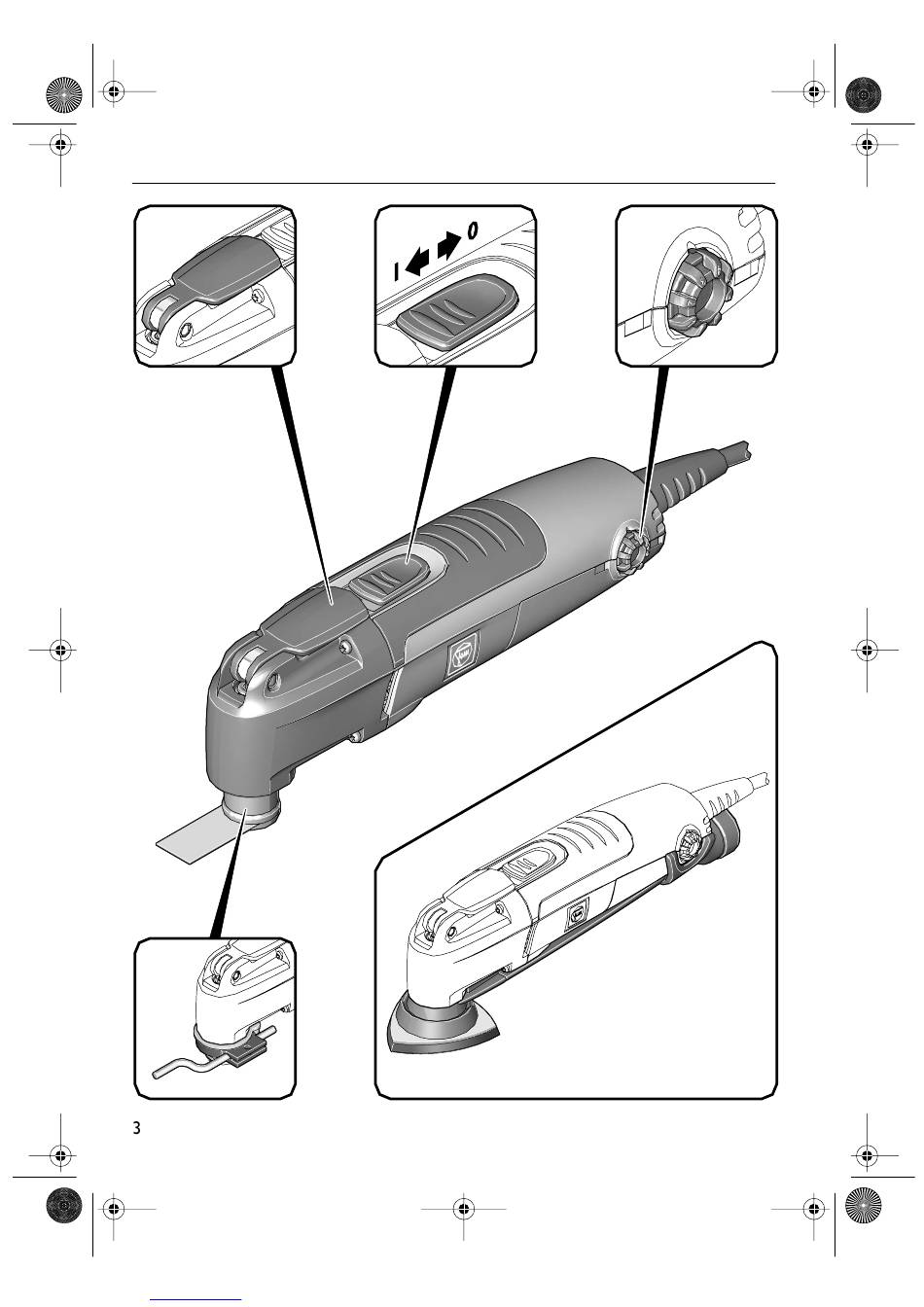 I 0

3