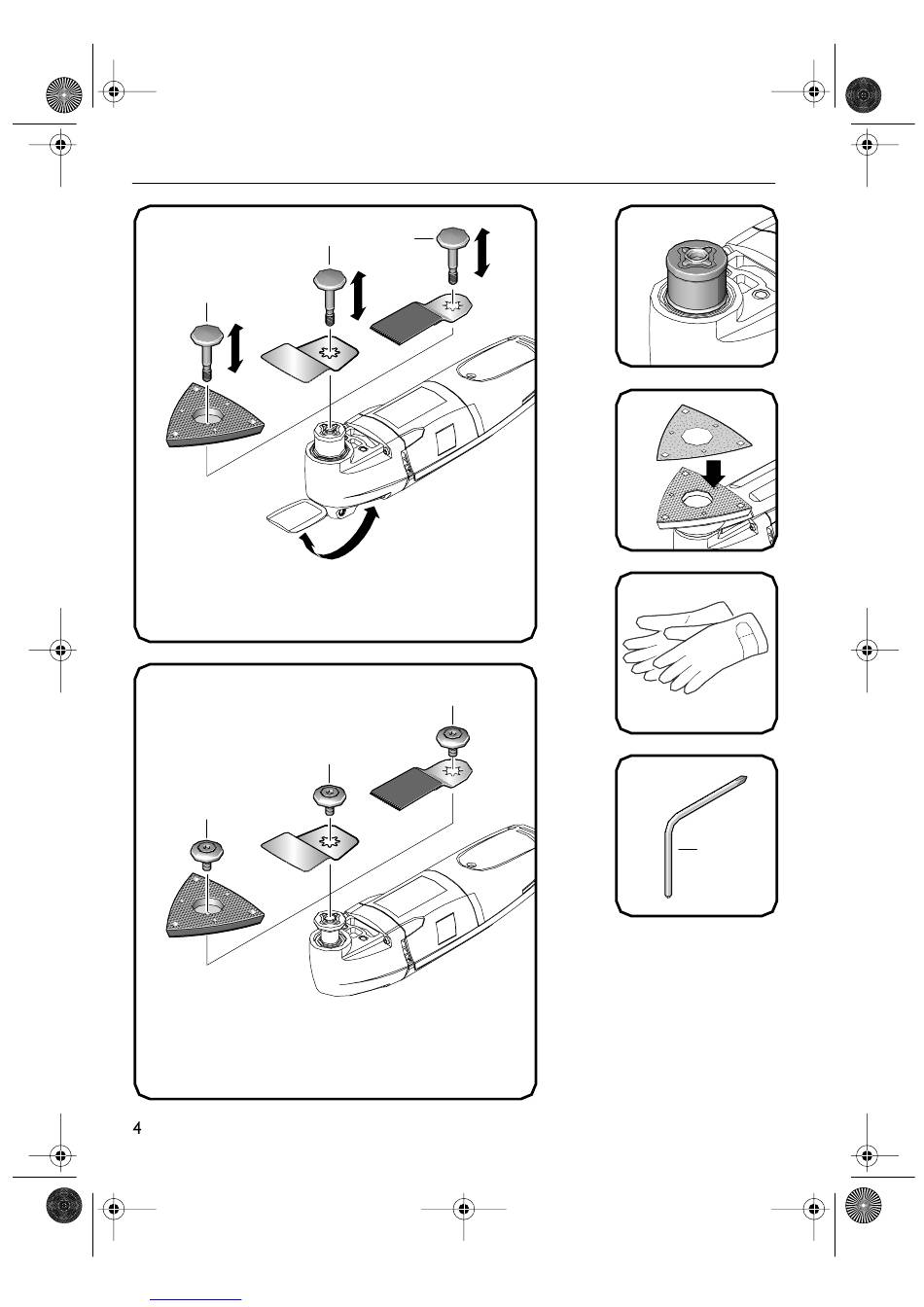 4