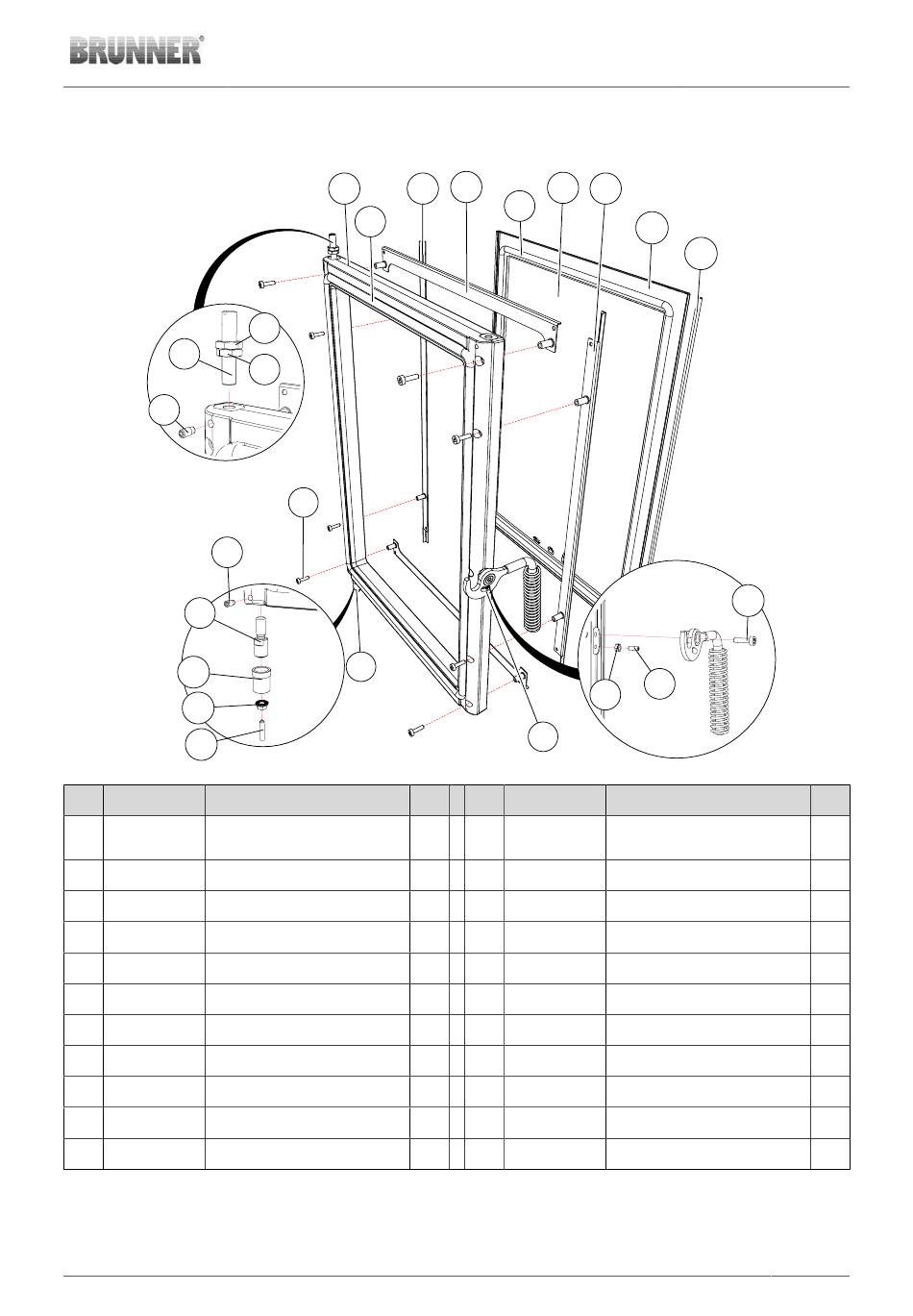 BRUNNER®