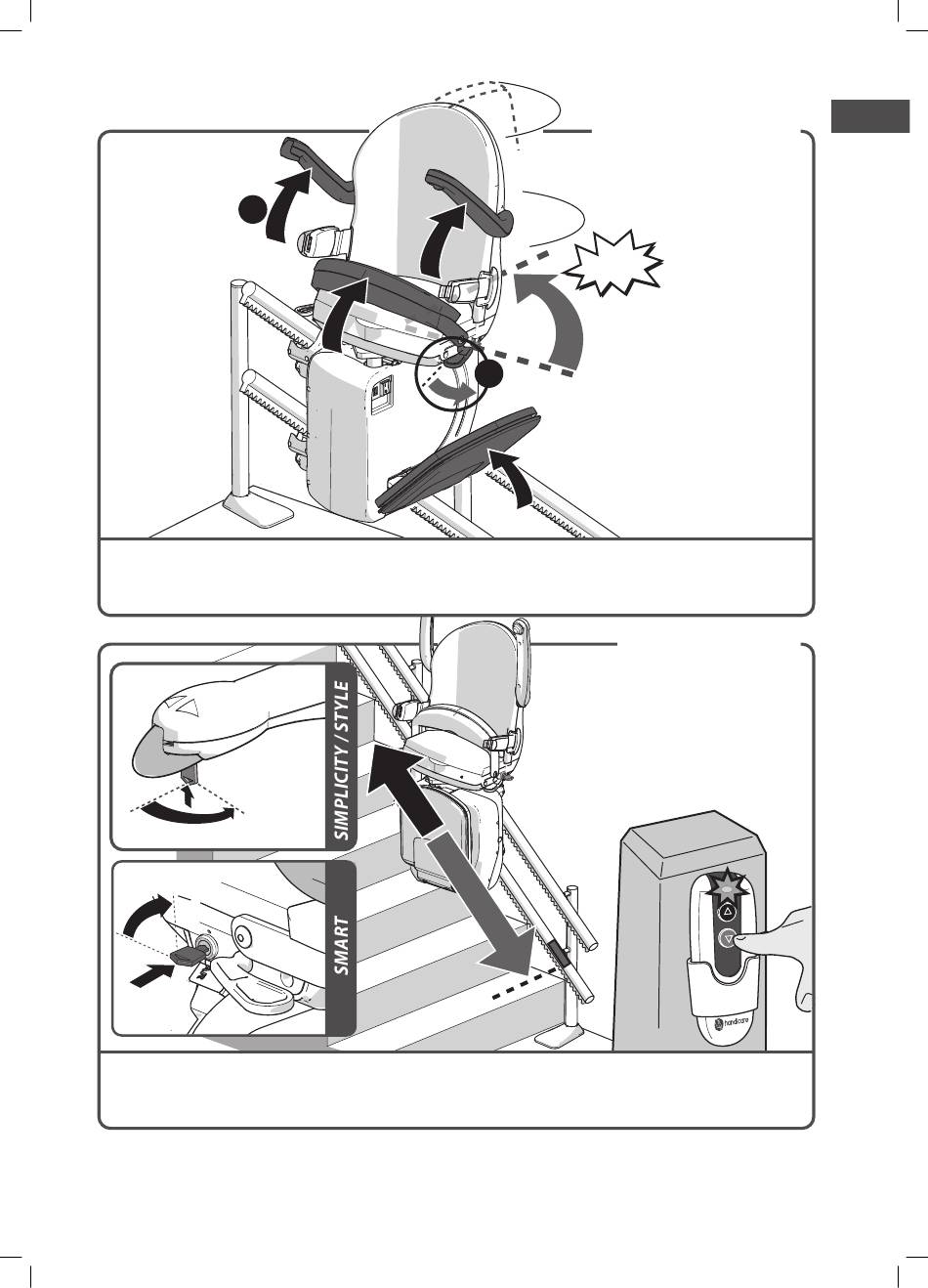 SIMPLICITY / STYLE

SMART

handicare