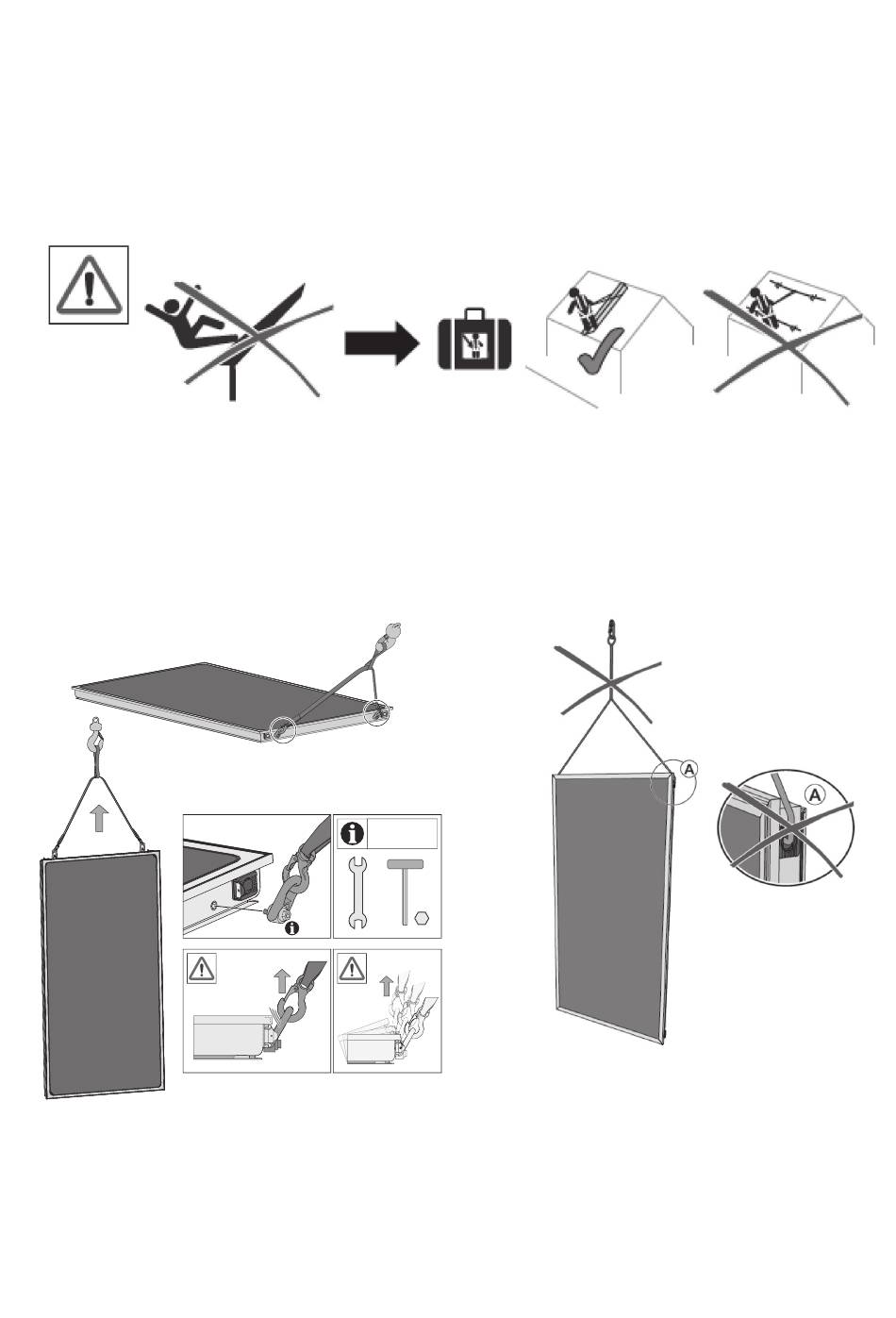 A

A