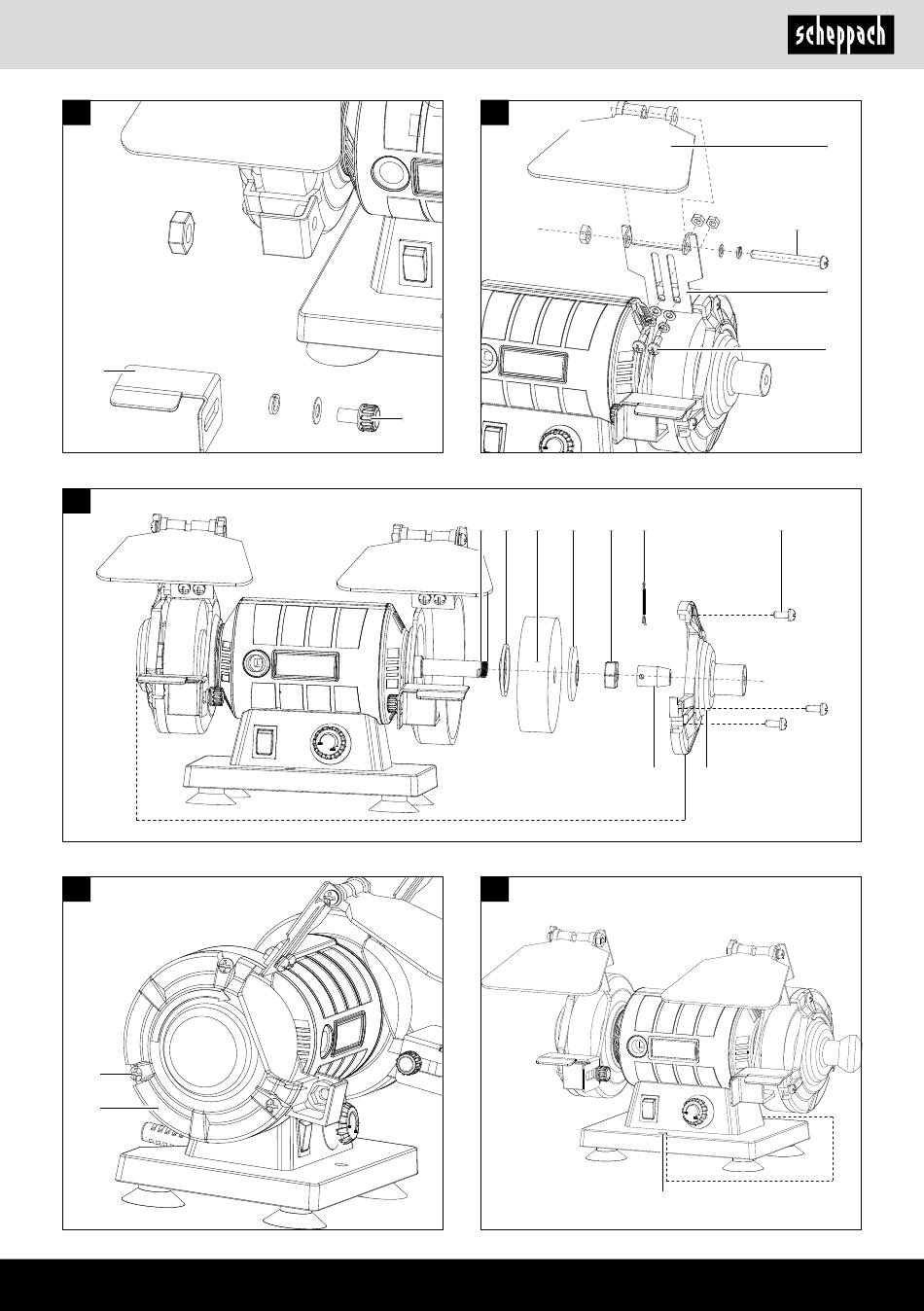 scheppach