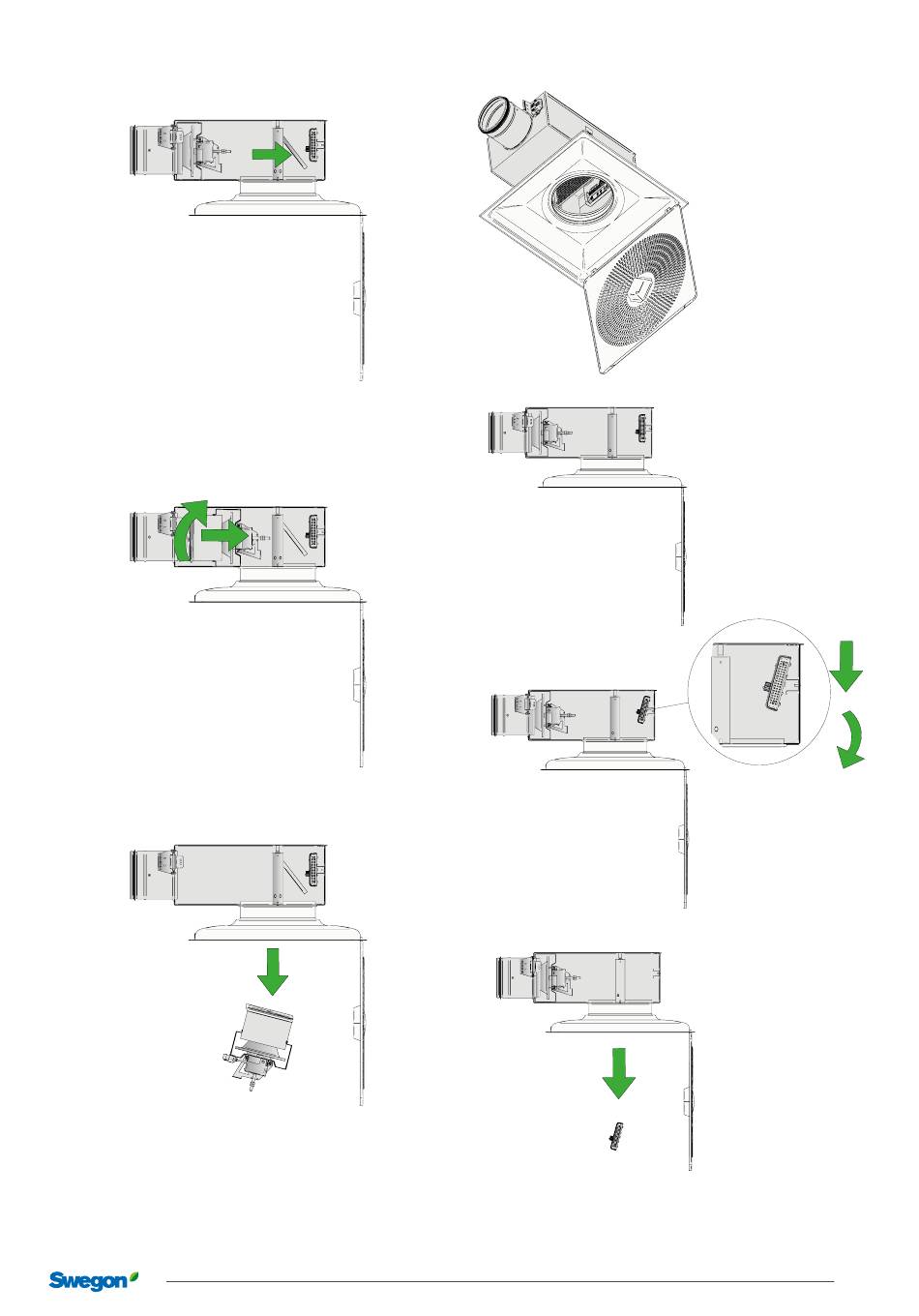 Swegon