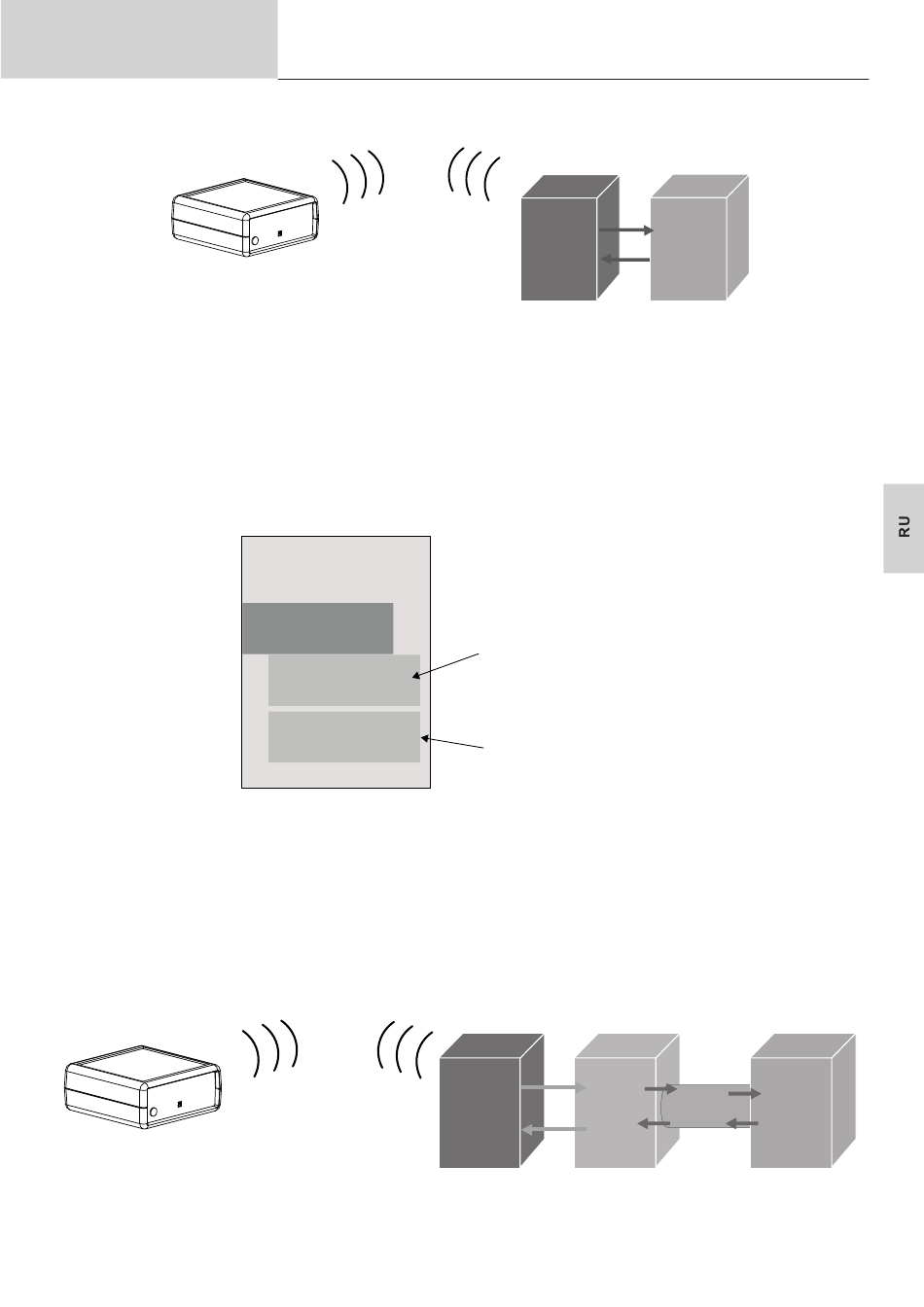 RU