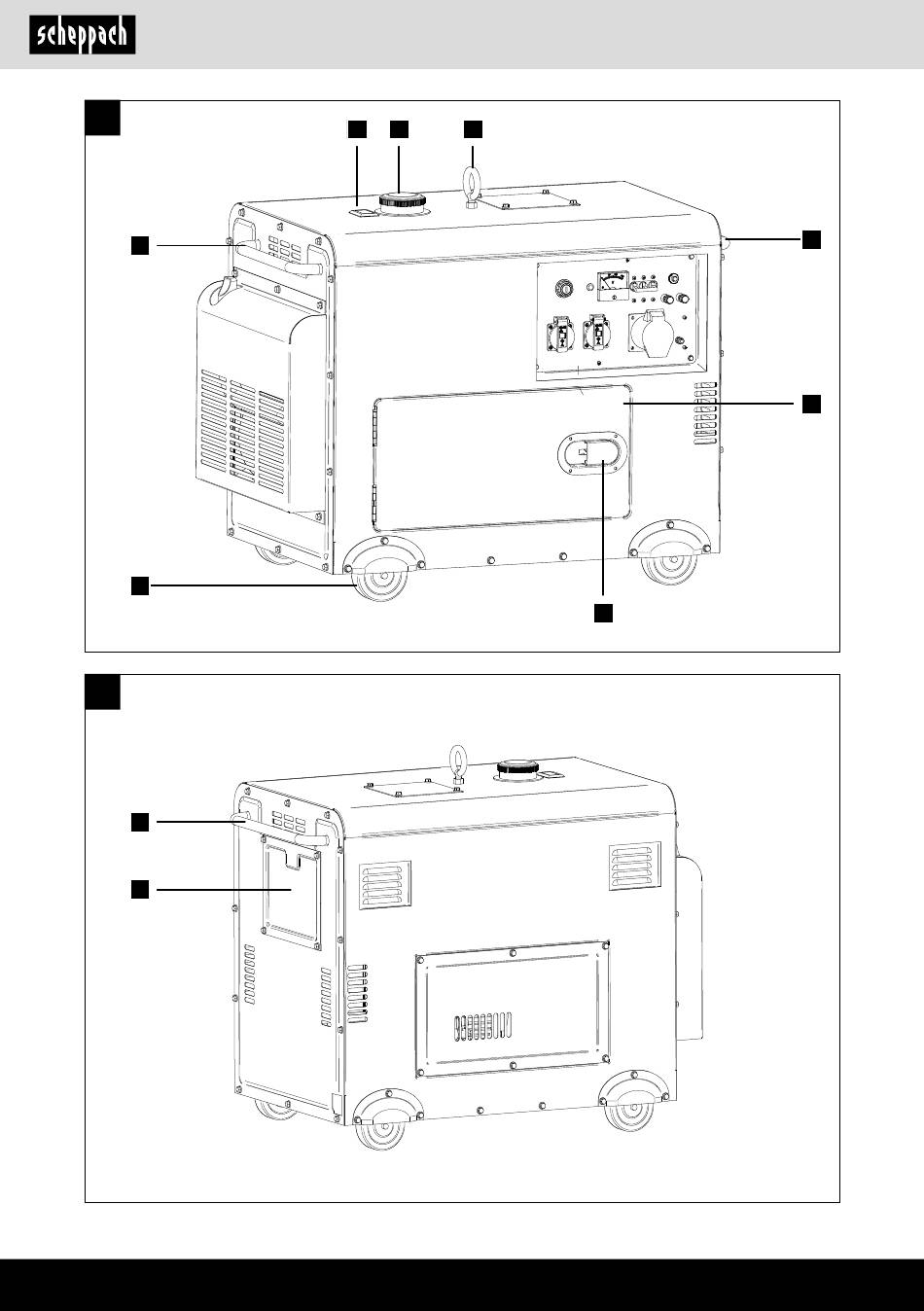 scheppach