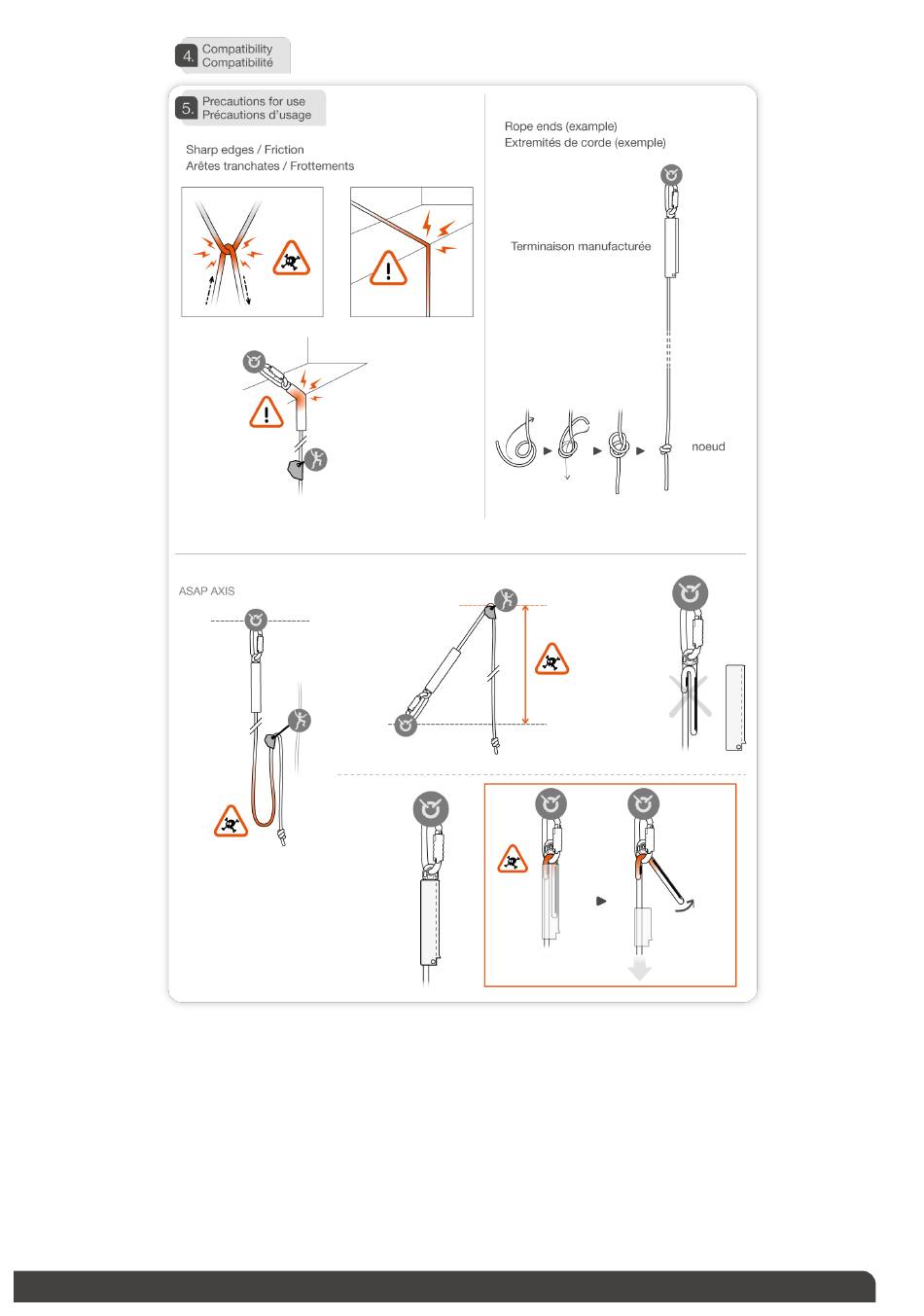 4. Compatibility
Compatibilité

5. Precautions for use
Précautions d'usage

Sharp edges / Friction
Arêtes tranchates / Frottements

Rope ends (example)
Extremités de corde (exemple)

Terminaison manufacturée

noeud

ASAP AXIS