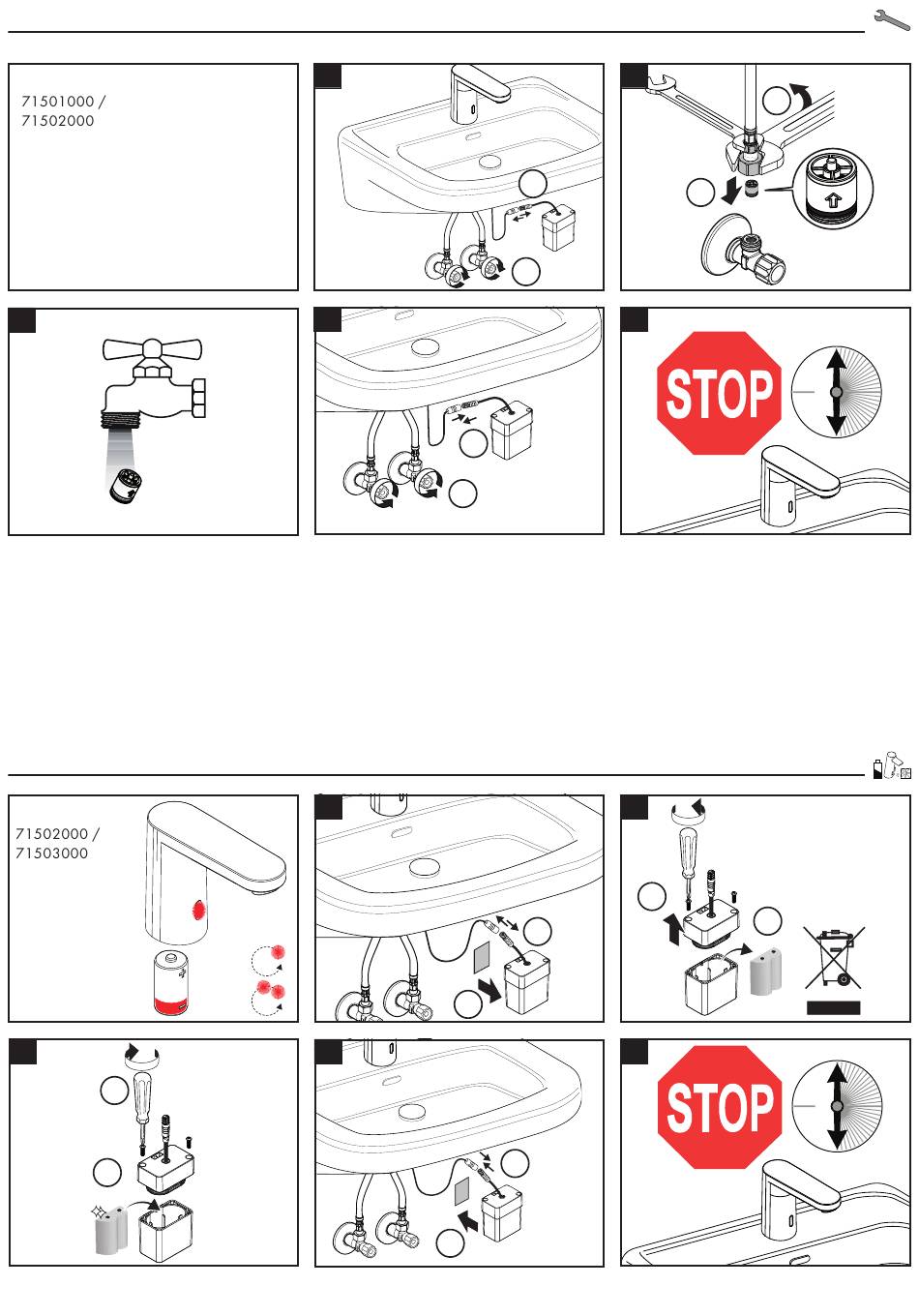 71501000 /
71502000

STOP

71502000 /
71503000

STOP