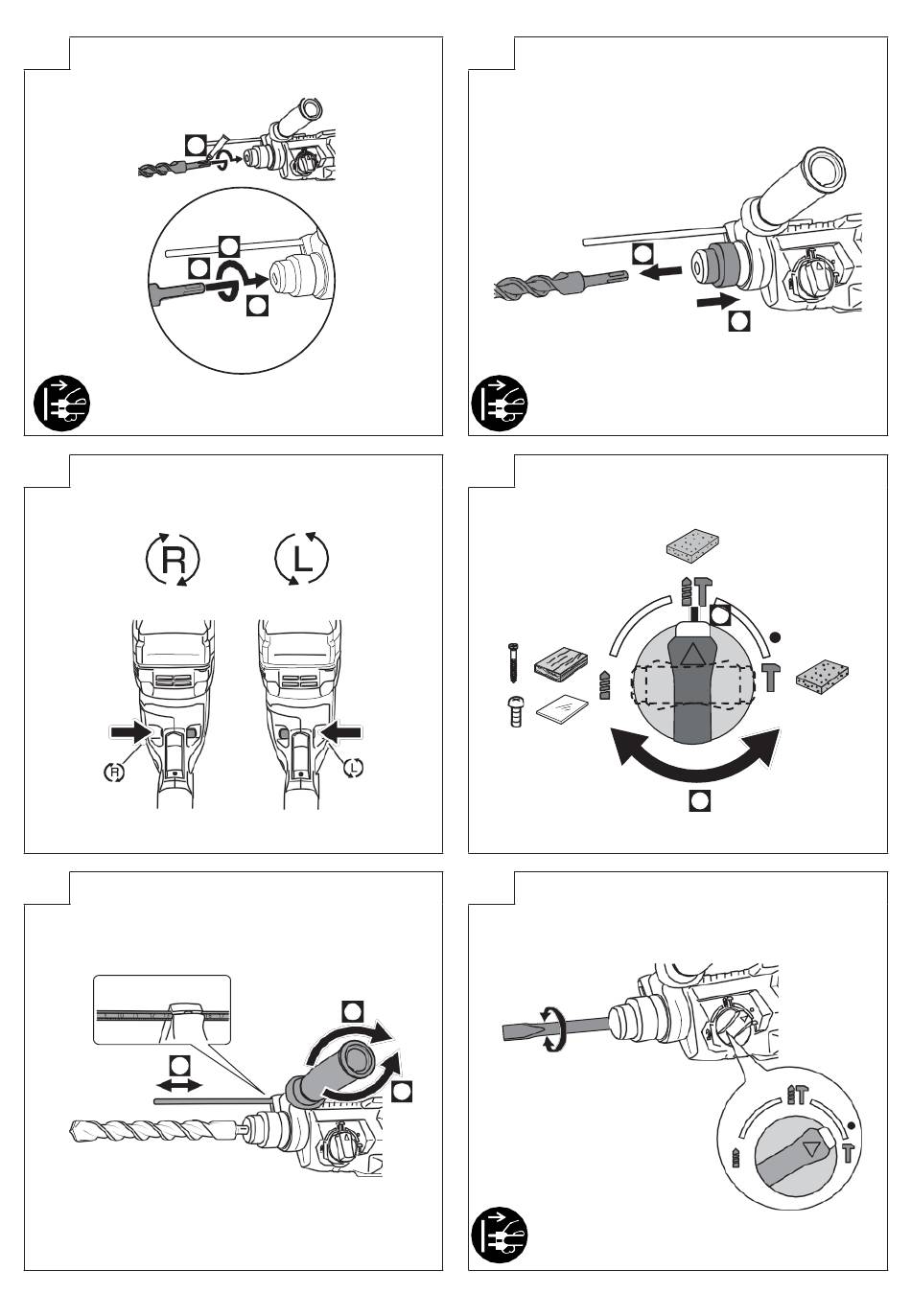 R

L

R

L