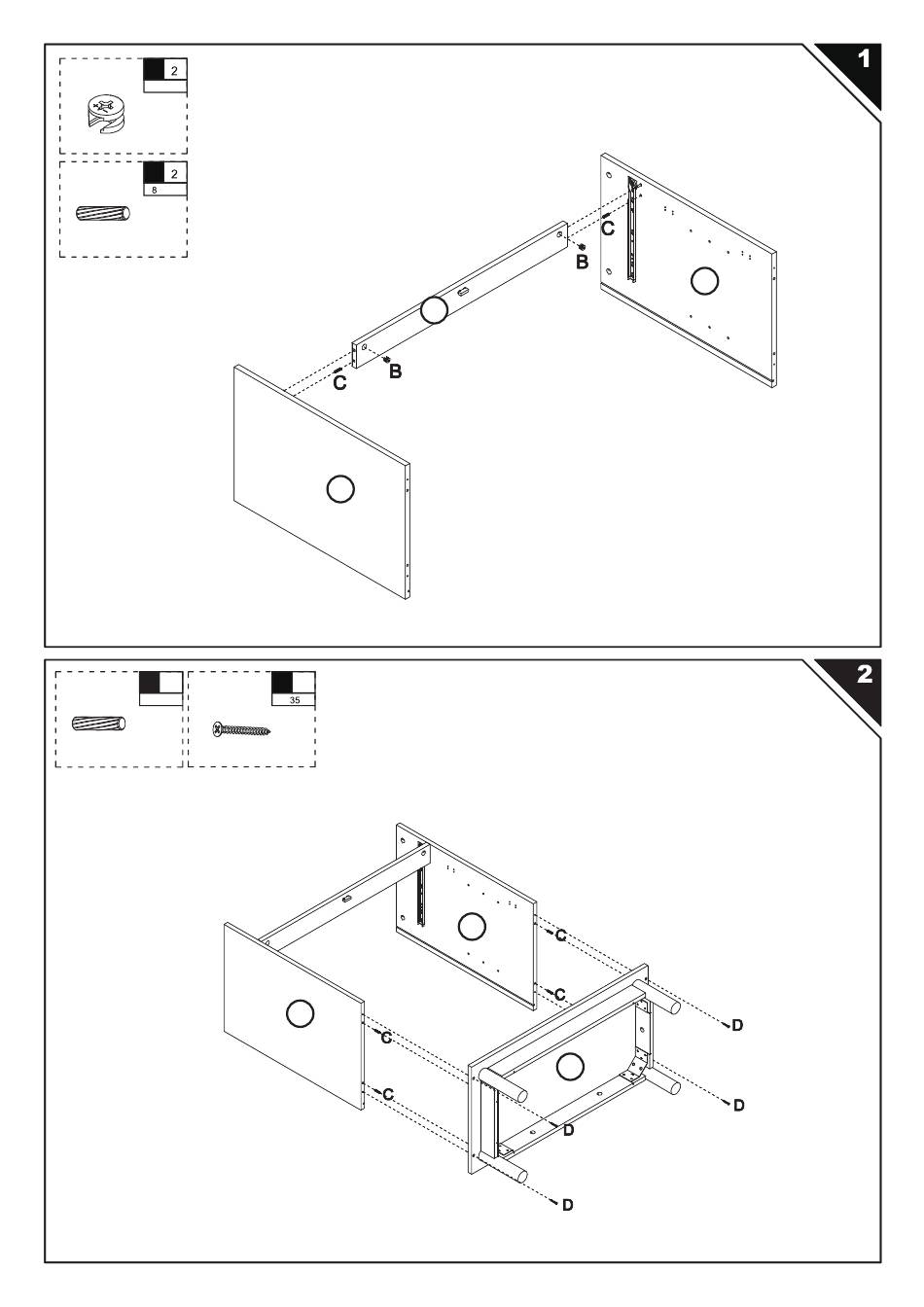 1

2

2
8

C
B
B
C

2

35

C
C
C
C
D
D
D
D