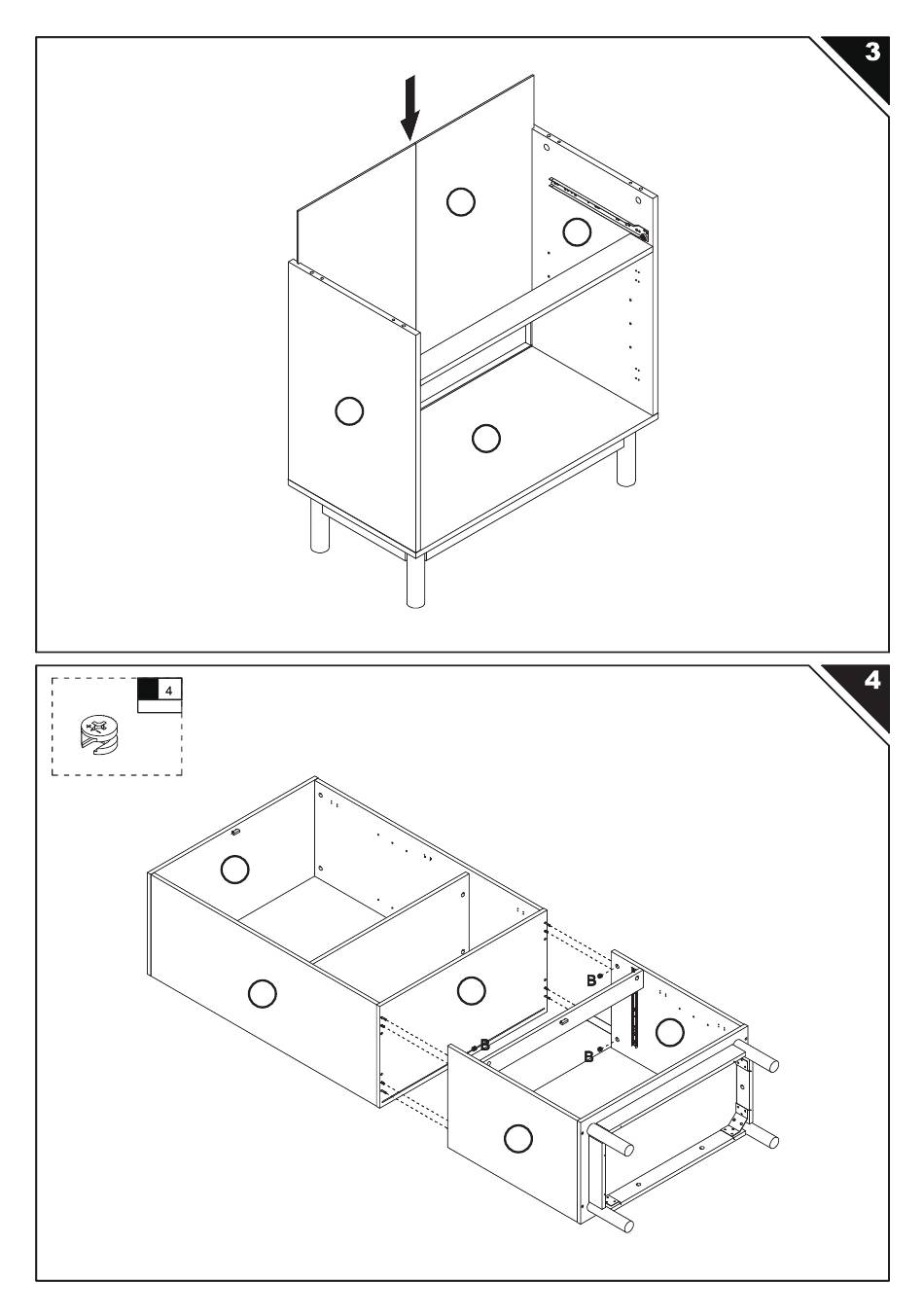 3

4

4

B

B

B