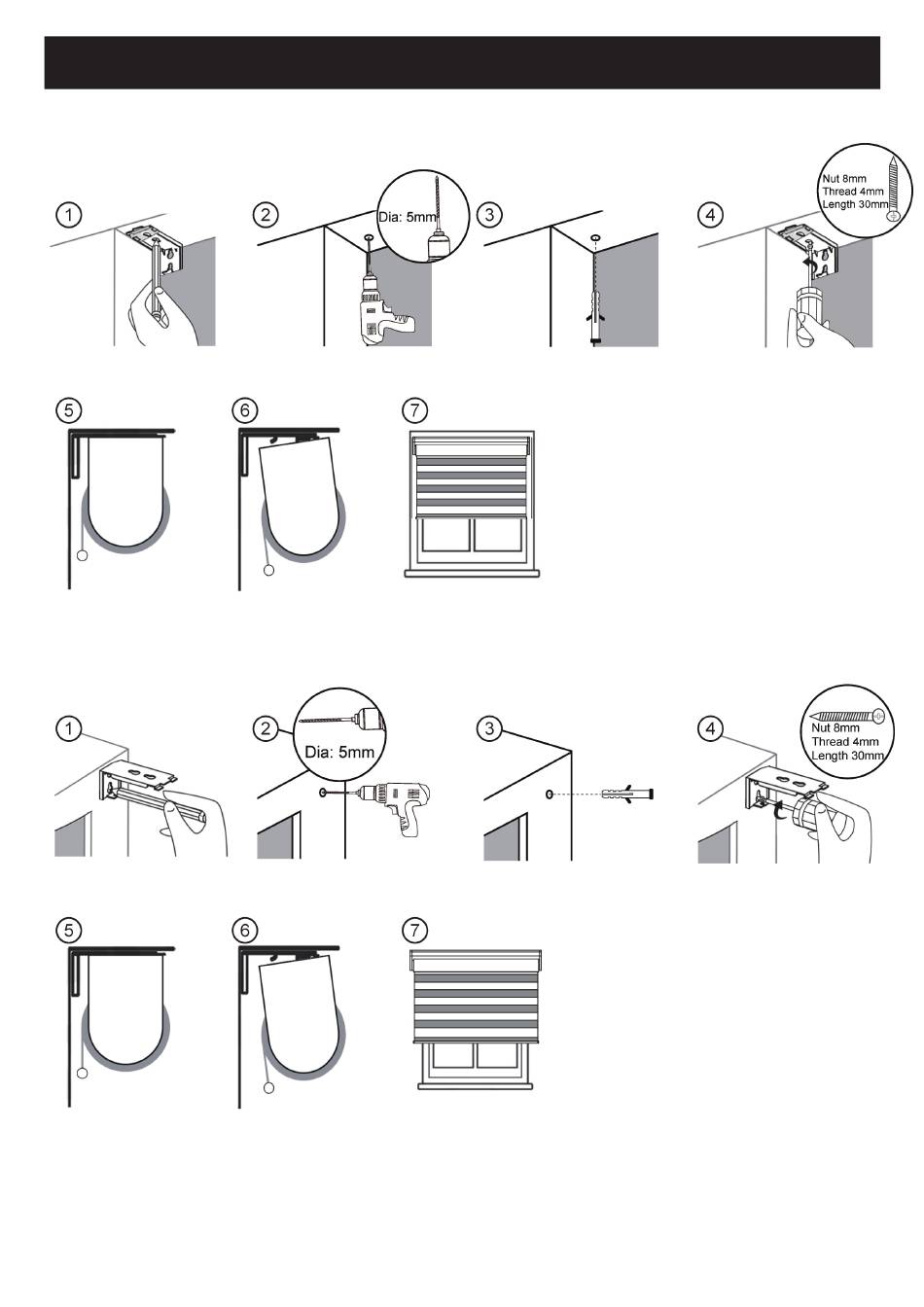 1

2

Dia: 5mm

3

4

Nut 8mm
Thread 4mm
Length 30mm

5

6

7

1

2

Dia: 5mm

3

4

Nut 8mm
Thread 4mm
Length 30mm

5

6

7