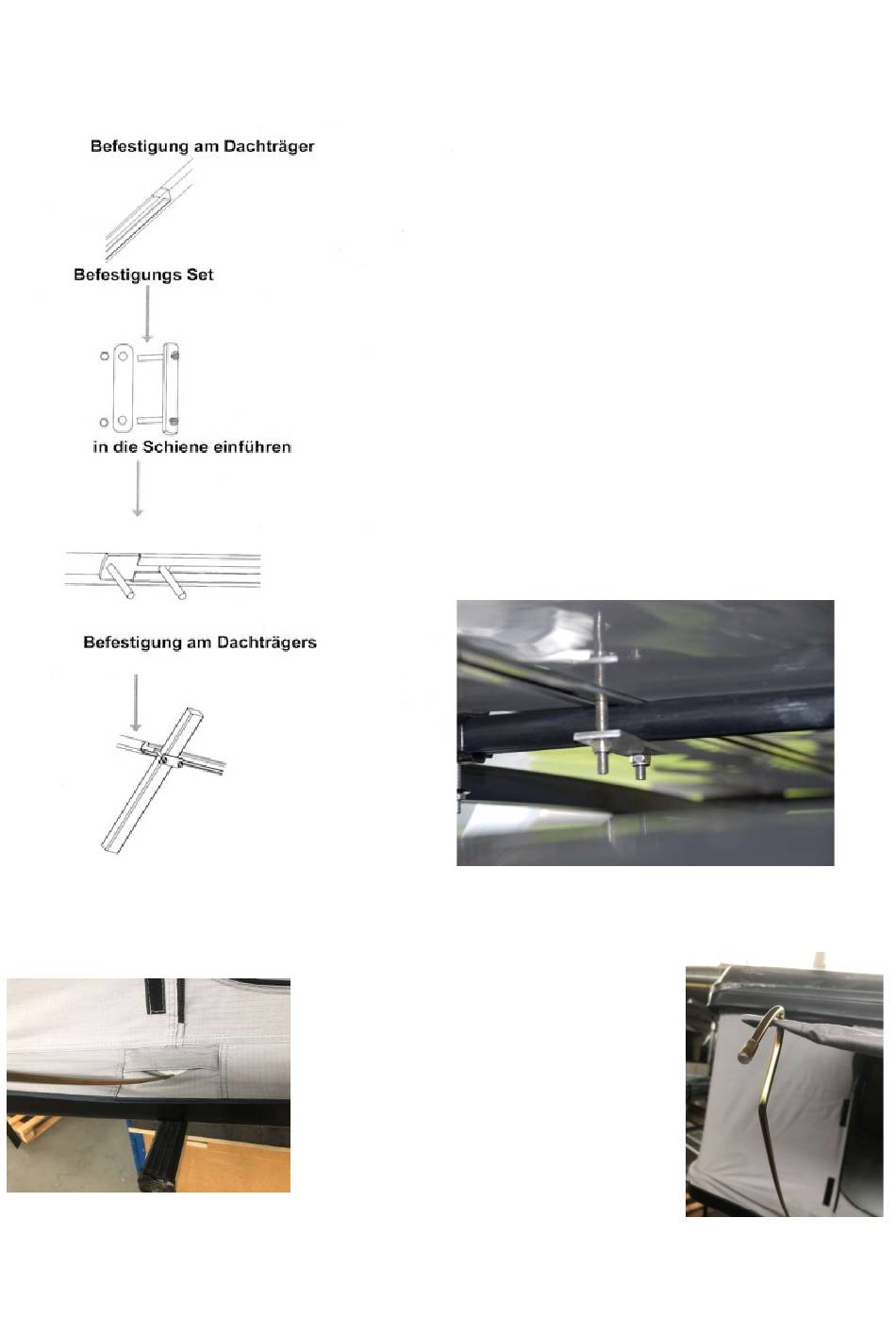 Befestigung am Dachträger

Befestigungs Set

in die Schiene einführen

Befestigung am Dachträgers