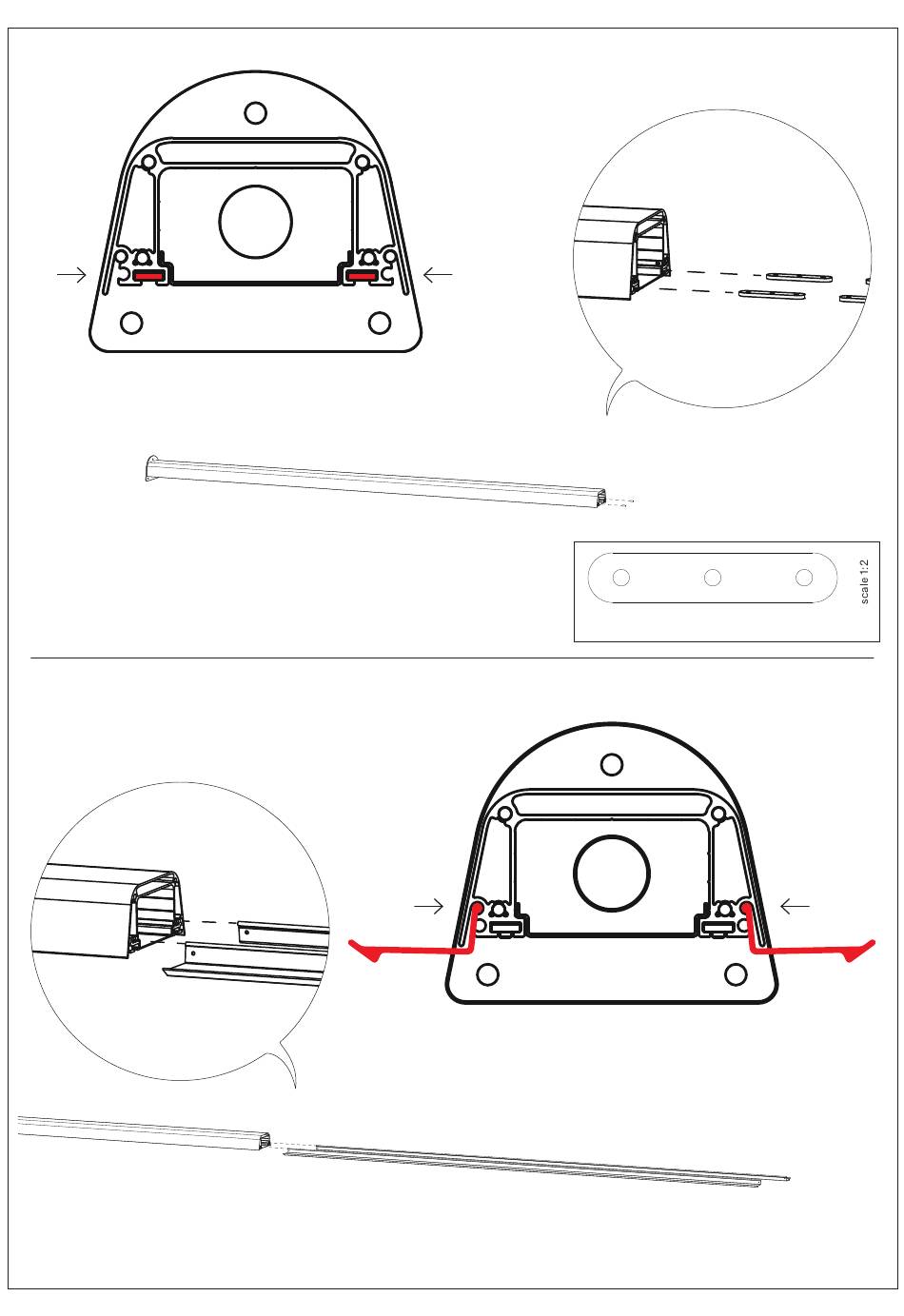 scale 1:2