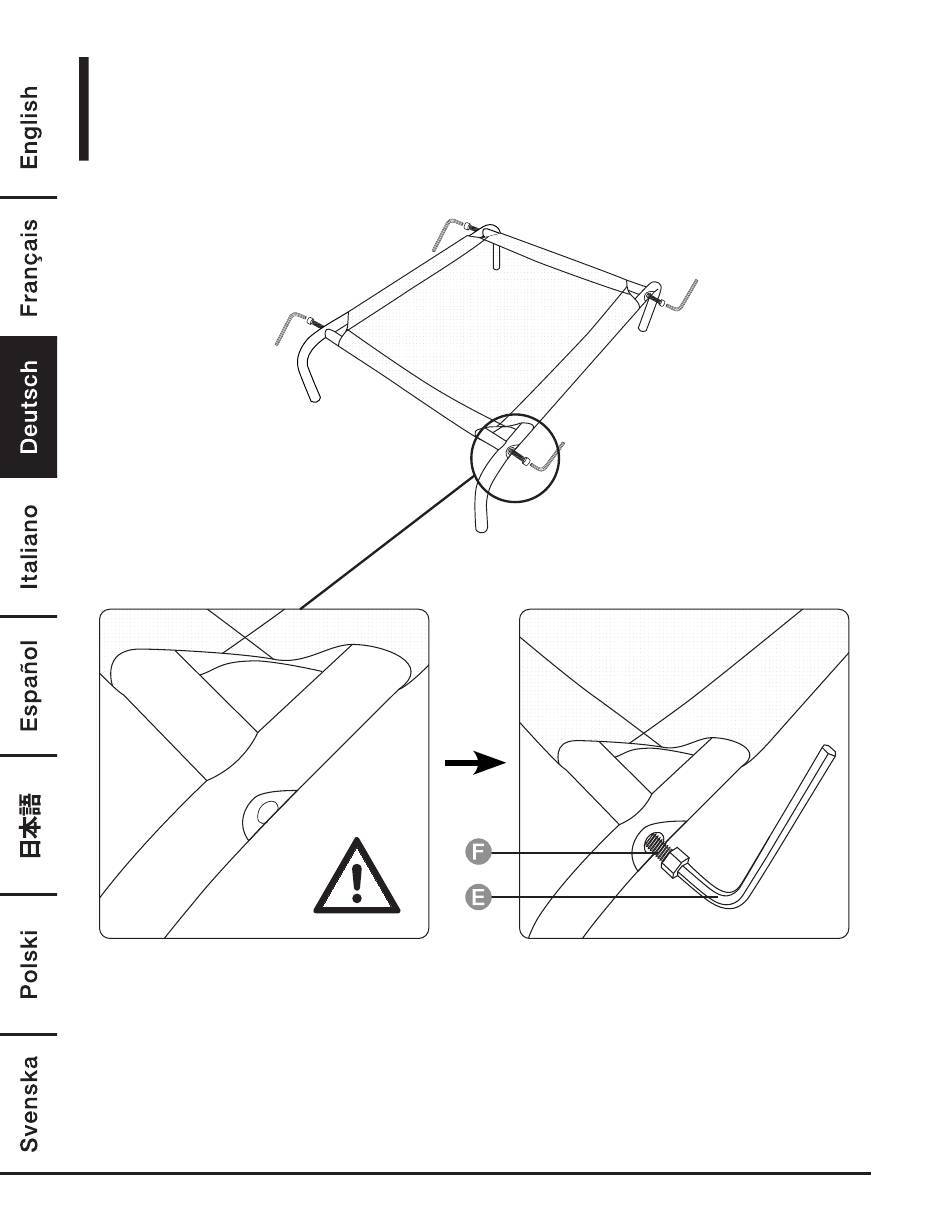 English

Français

Deutsch

Italiano

Español

日本語

Polski

Svenska

F

E