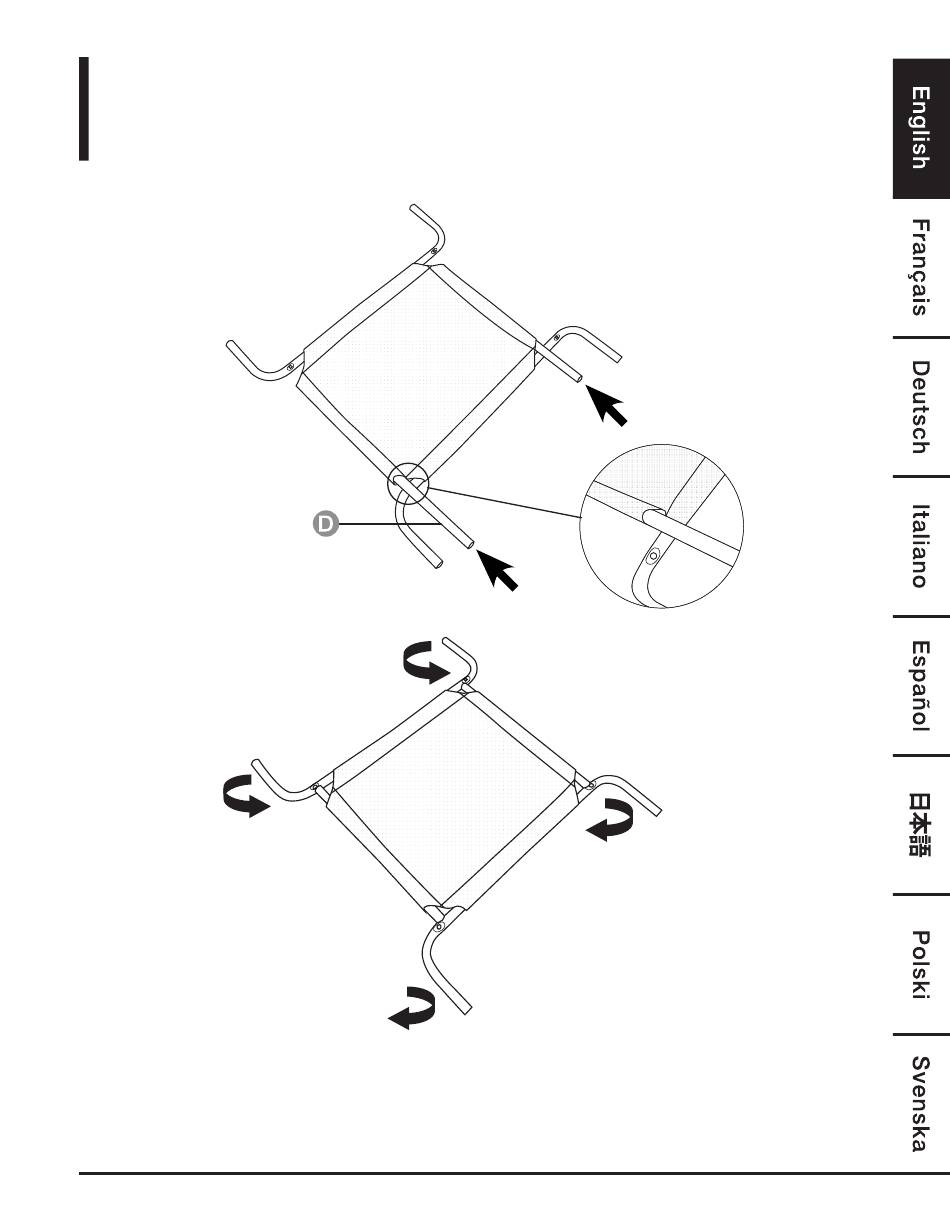 D

English
Français
Deutsch
Italiano
Español
日本語
Polski
Svenska