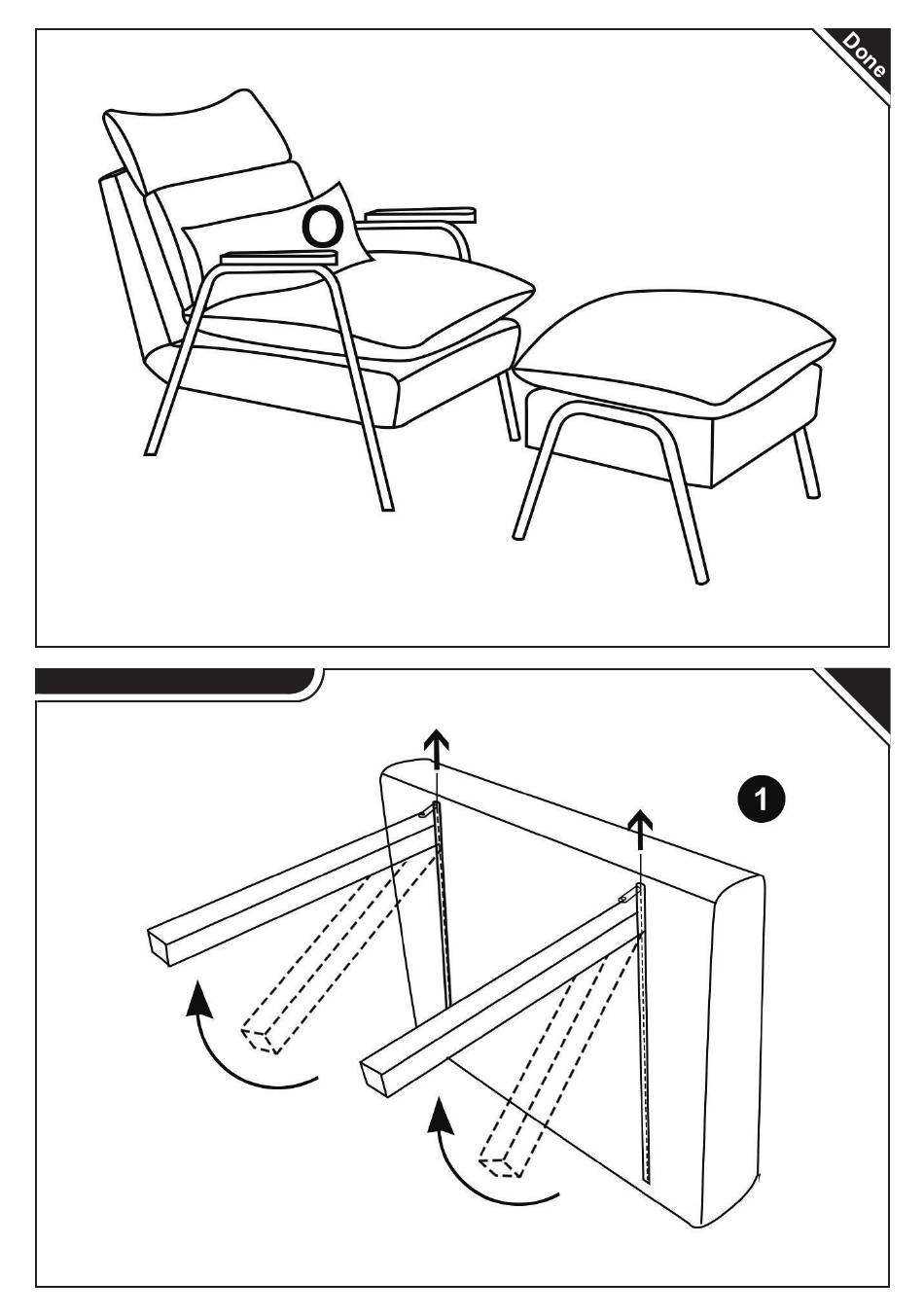 Done

O

1