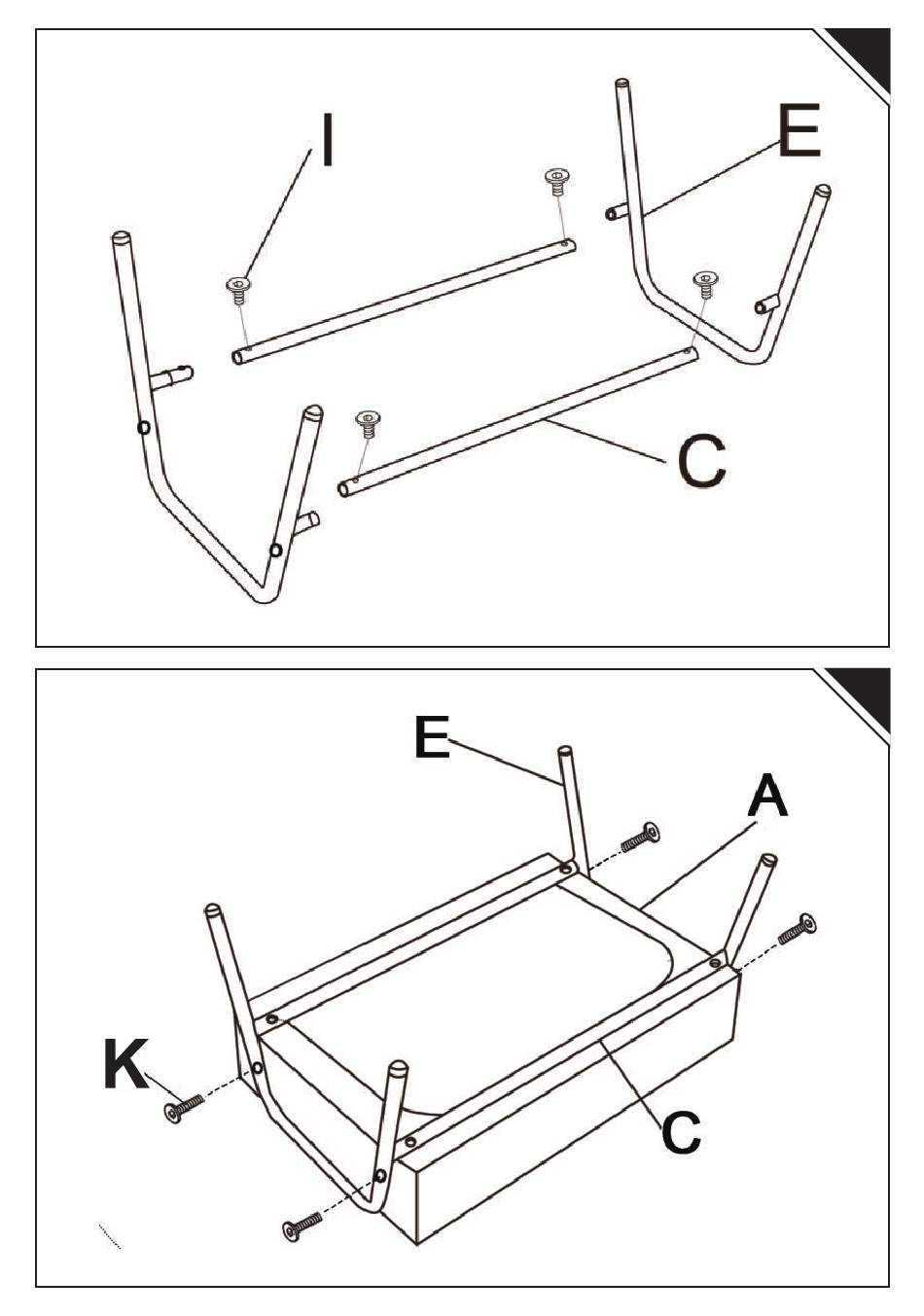 I
E
C

E
A
K
C