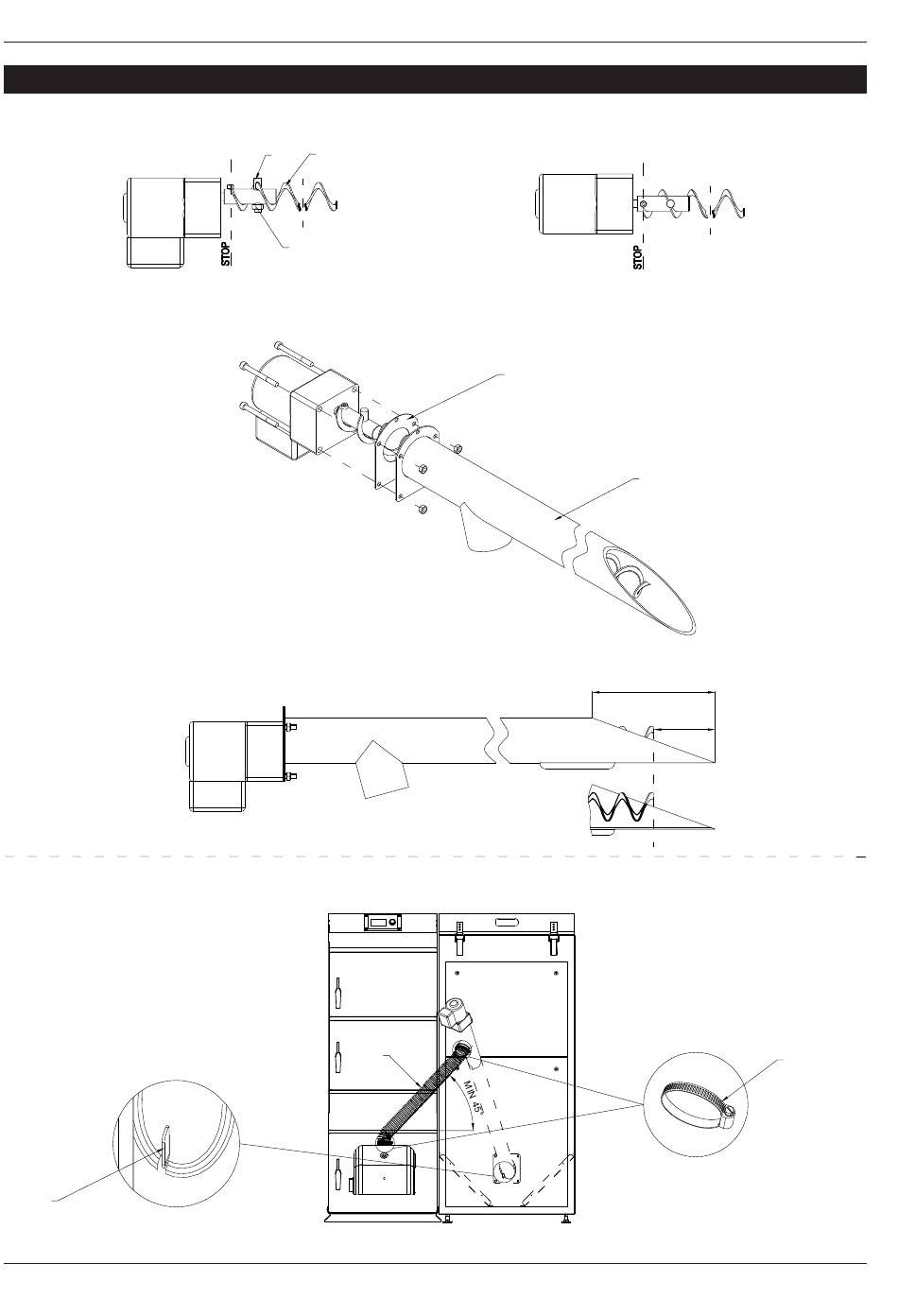 STOP

STOP

MIN 45°