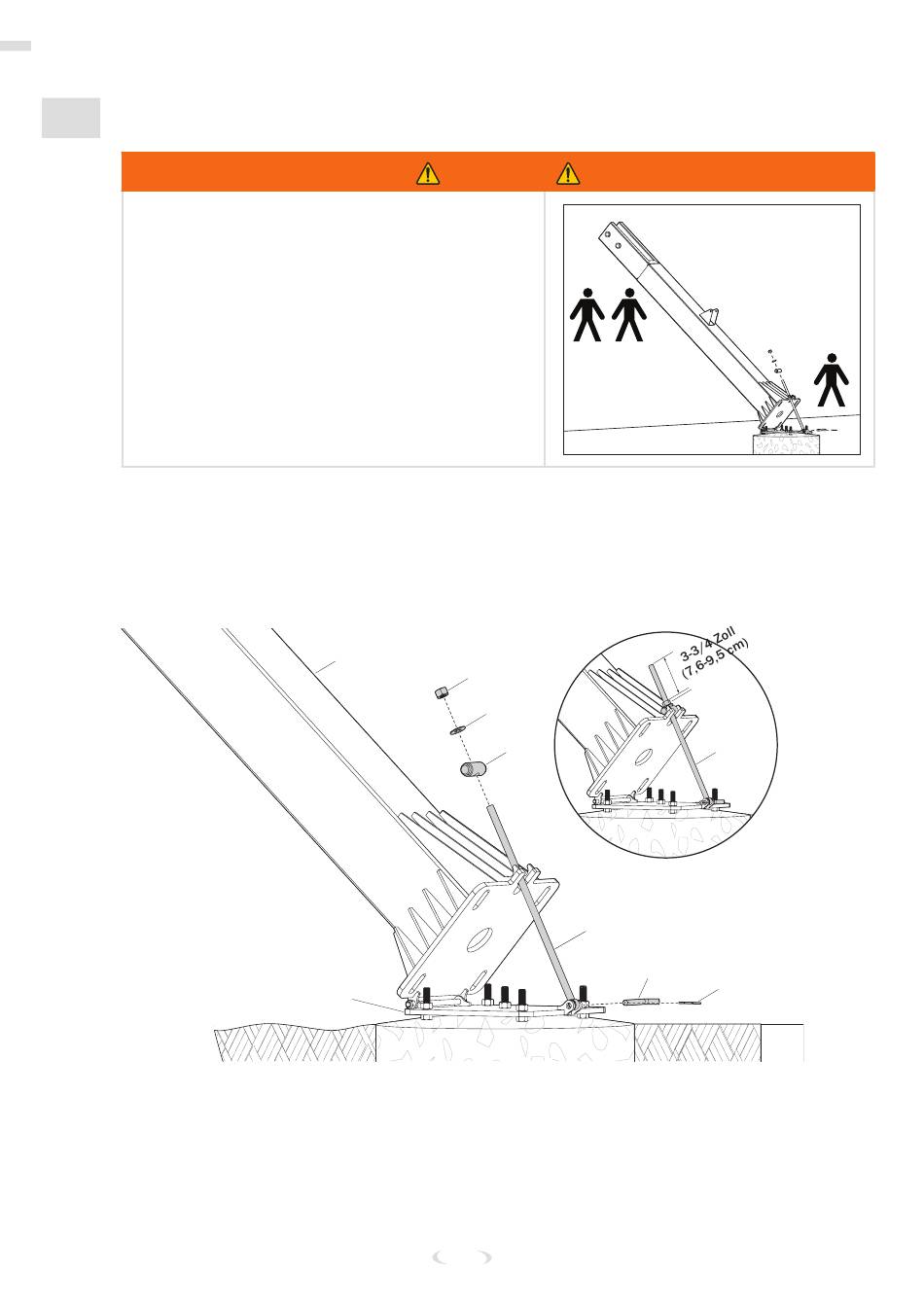 3-3/4 Zoll
(7,6-9,5 cm)