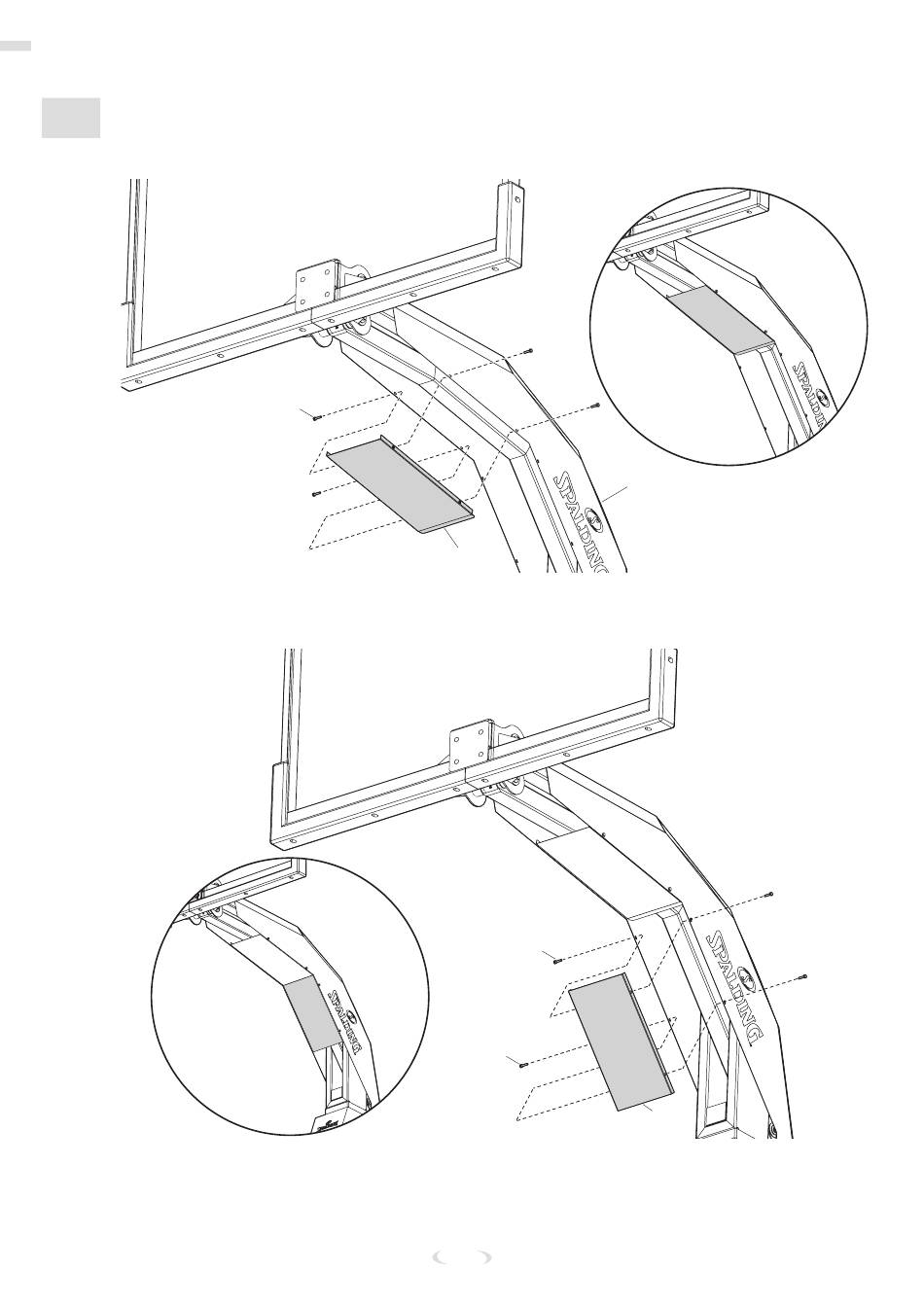 SPALDING

SPALDING

SPALDING

SPALDING