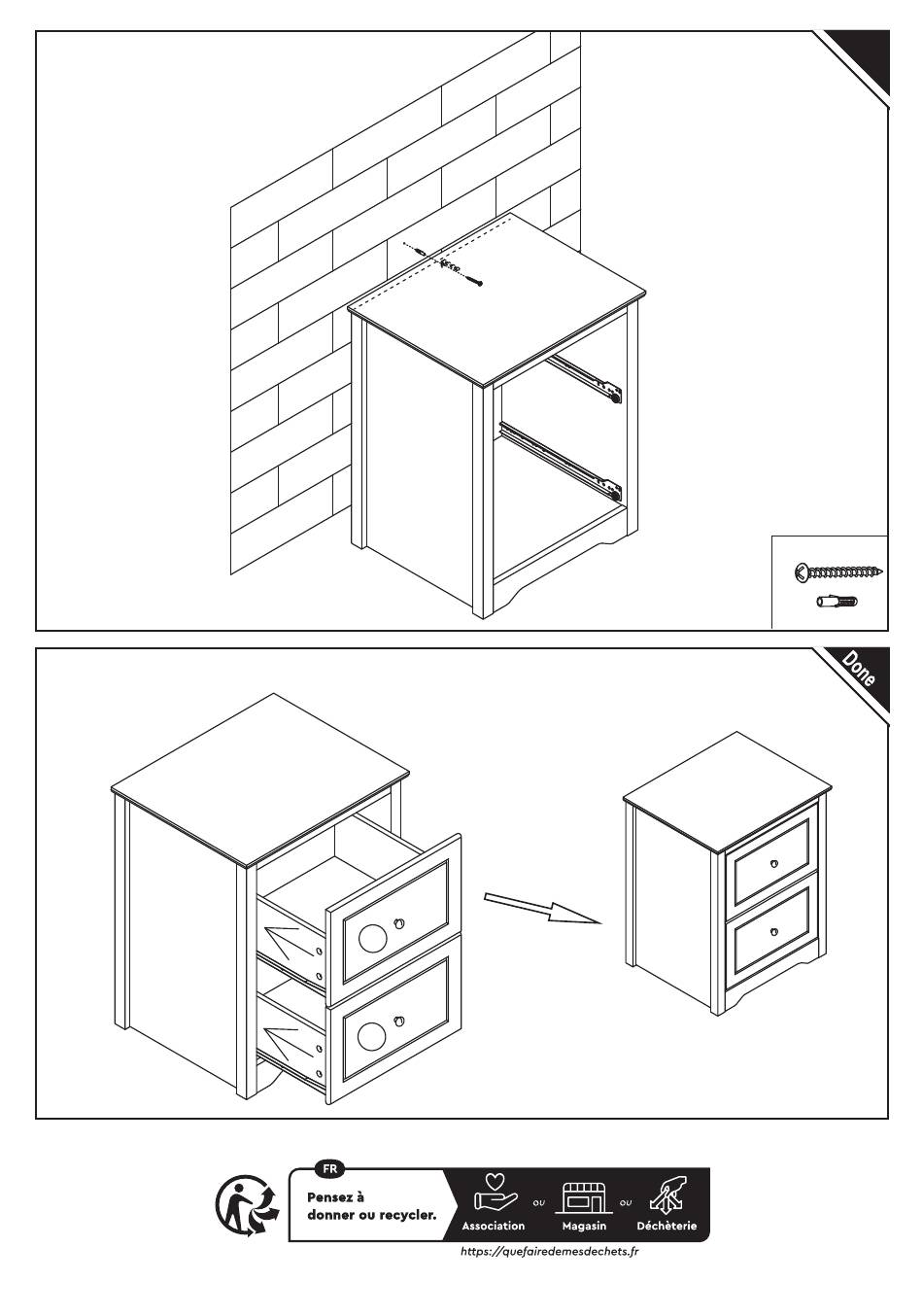 Done

FR
Pensez à donner ou recycler.
Association ou Magasin ou Déchèterie
https://quefairedemesdechets.fr