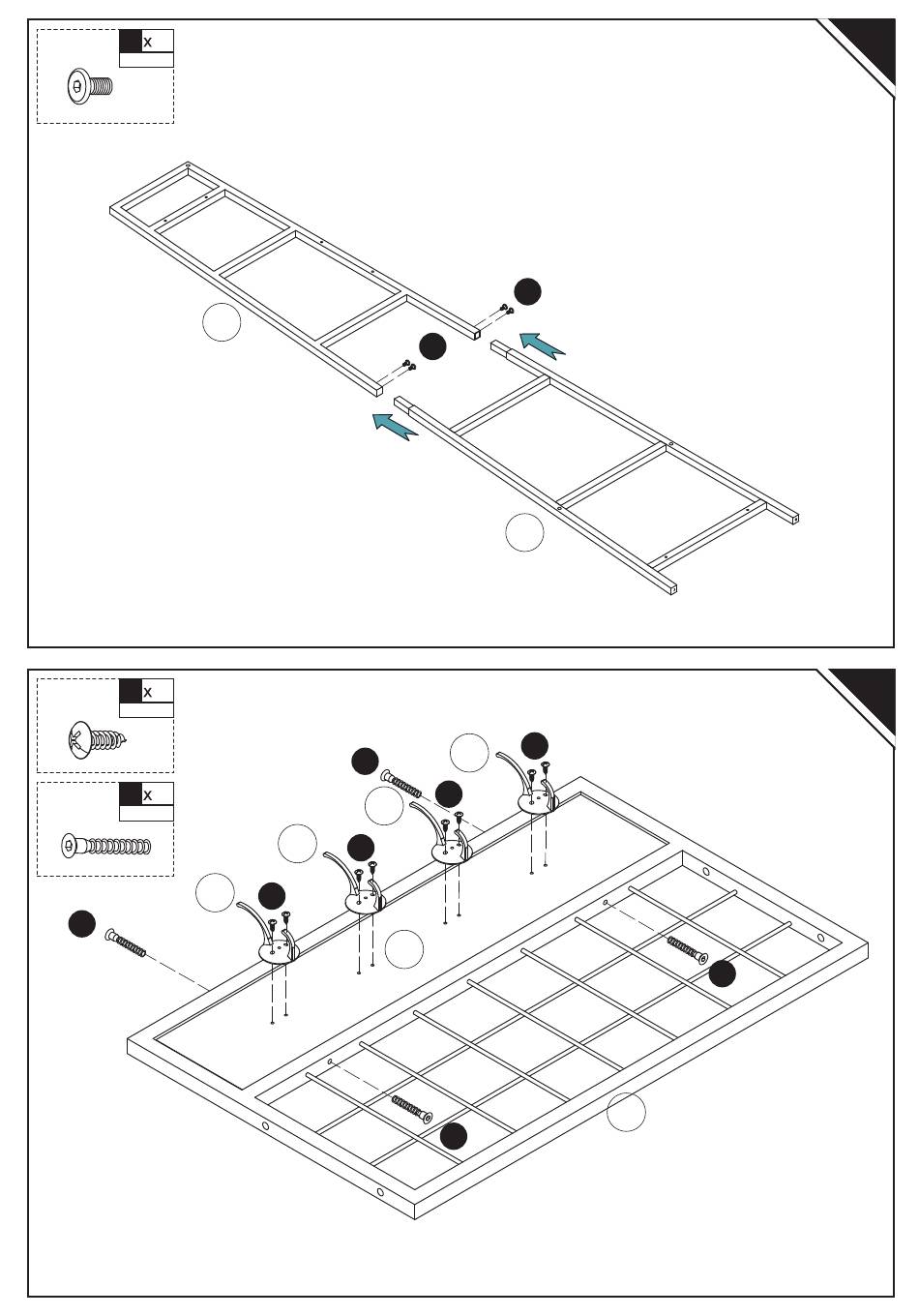 x

x

x