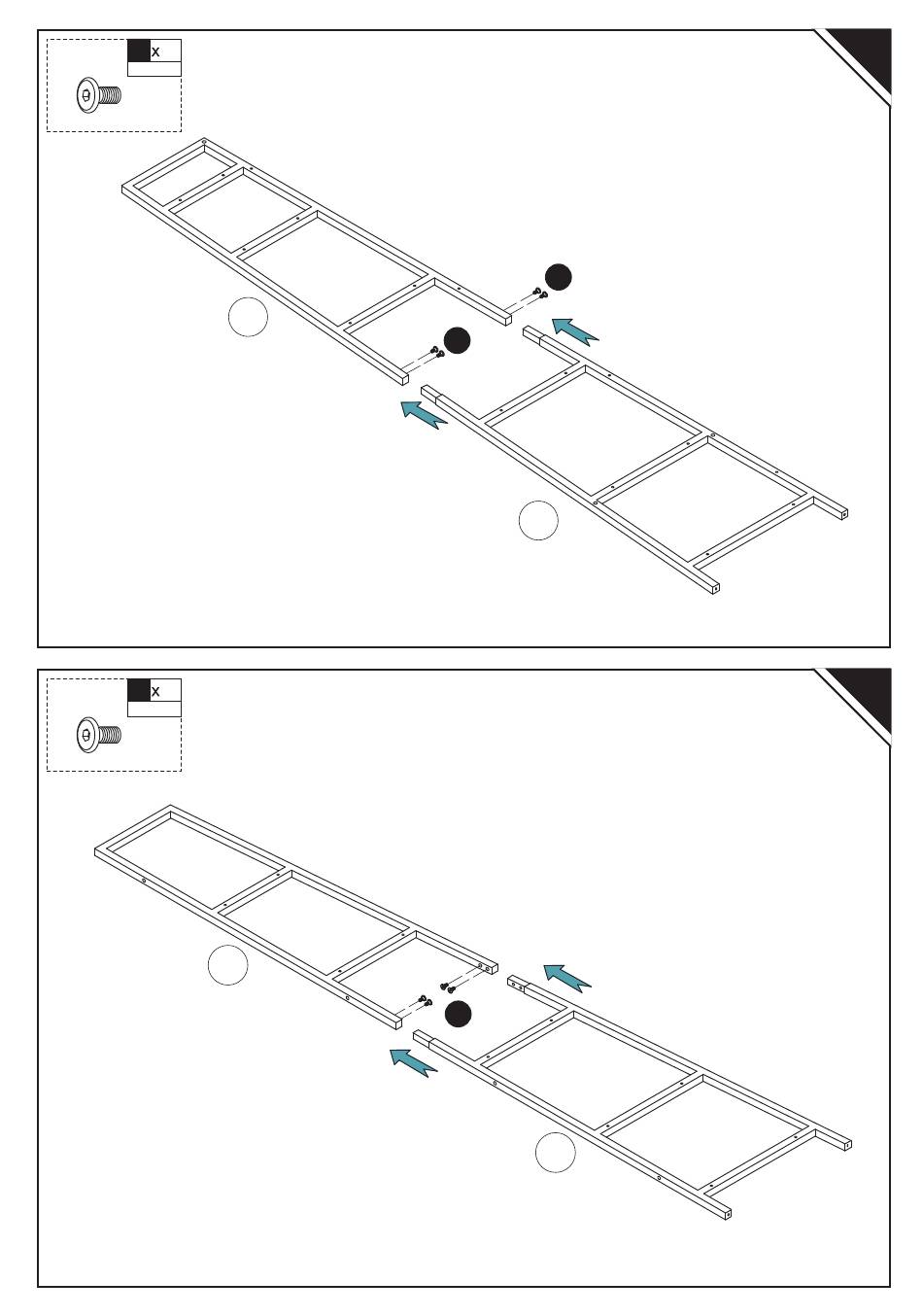 x

x