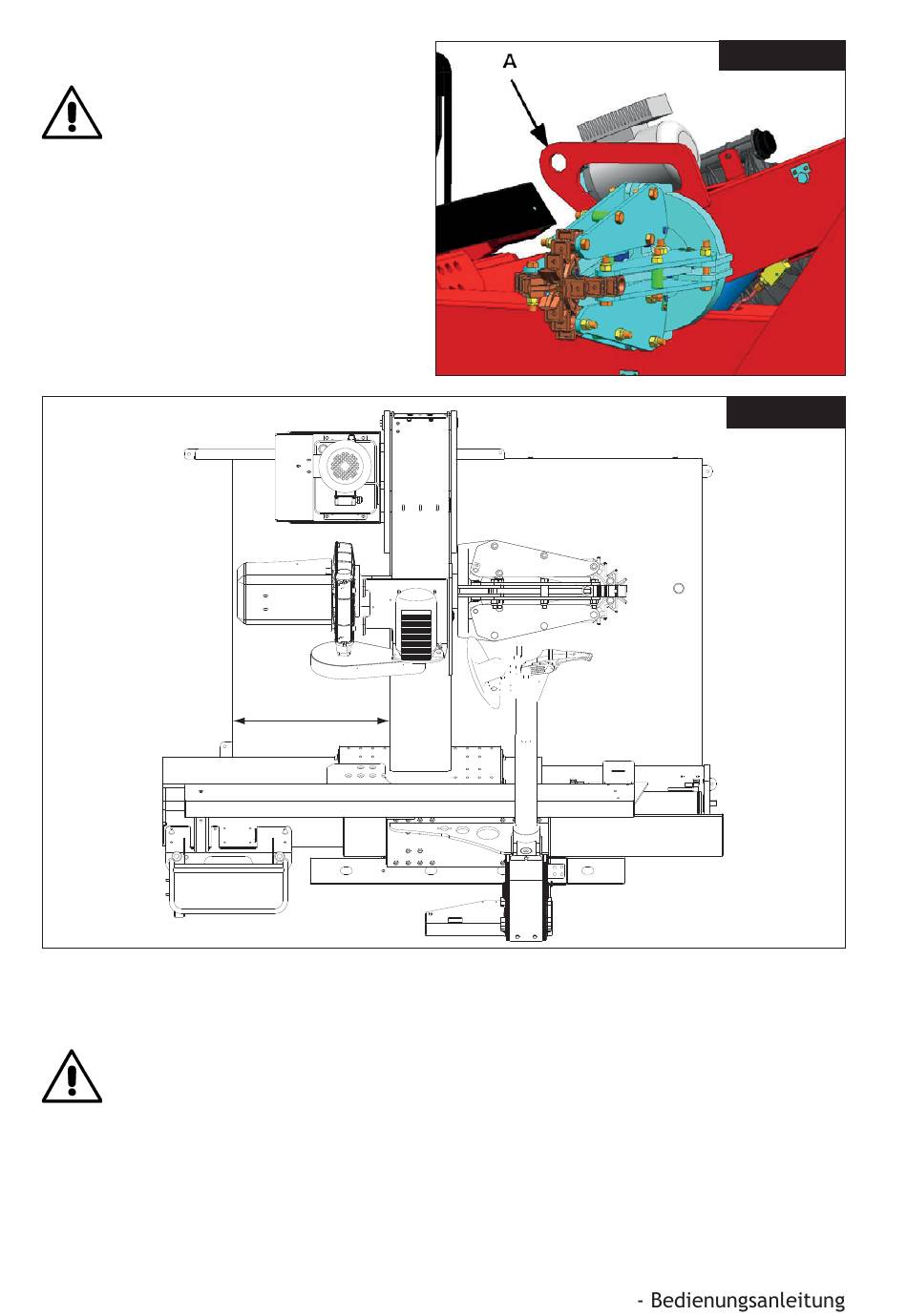 A

- Bedienungsanleitung