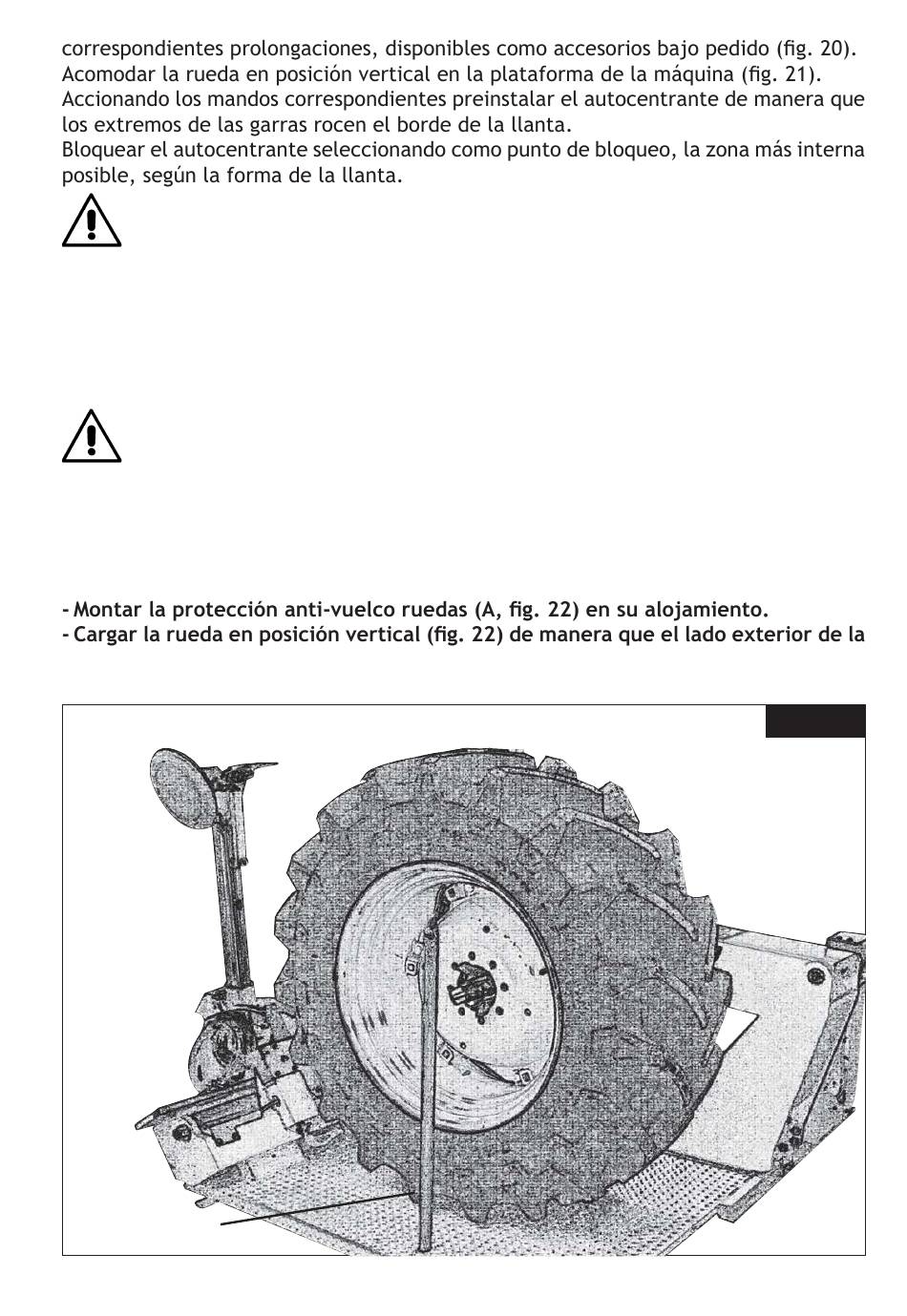 correspondientes prolongaciones, disponibles como accesorios bajo pedido (fig. 20).
Acomodar la rueda en posición vertical en la plataforma de la máquina (fig. 21).
Accionando los mandos correspondientes preinstalar el autocentrante de manera que los extremos de las garras rocen el borde de la llanta.
Bloquear el autocentrante seleccionando como punto de bloqueo, la zona más interna posible, según la forma de la llanta.

- Montar la protección anti-vuelco ruedas (A, fig. 22) en su alojamiento.
- Cargar la rueda en posición vertical (fig. 22) de manera que el lado exterior de la