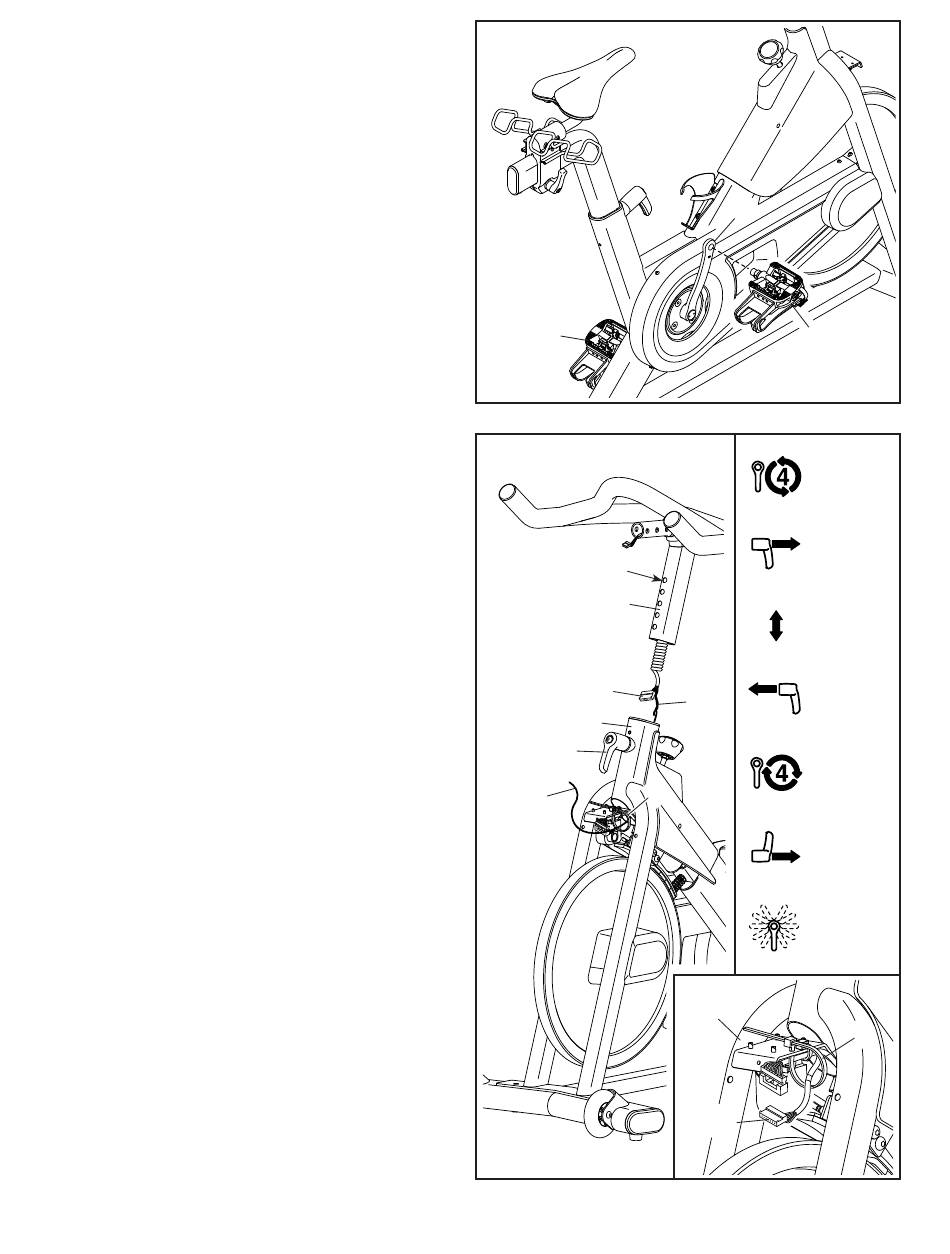 4
4