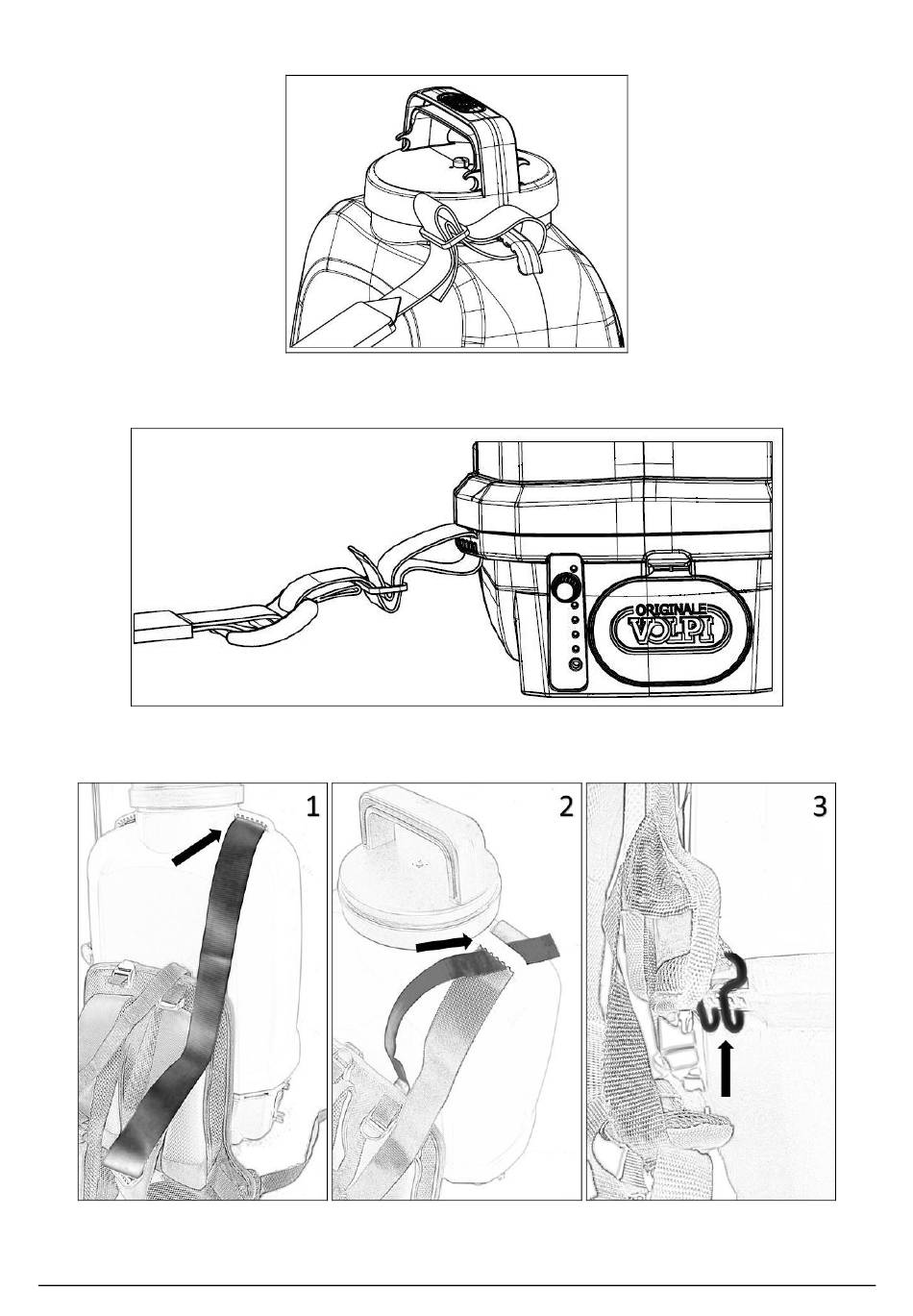 ORIGINALE
VOLPI

1

2

3