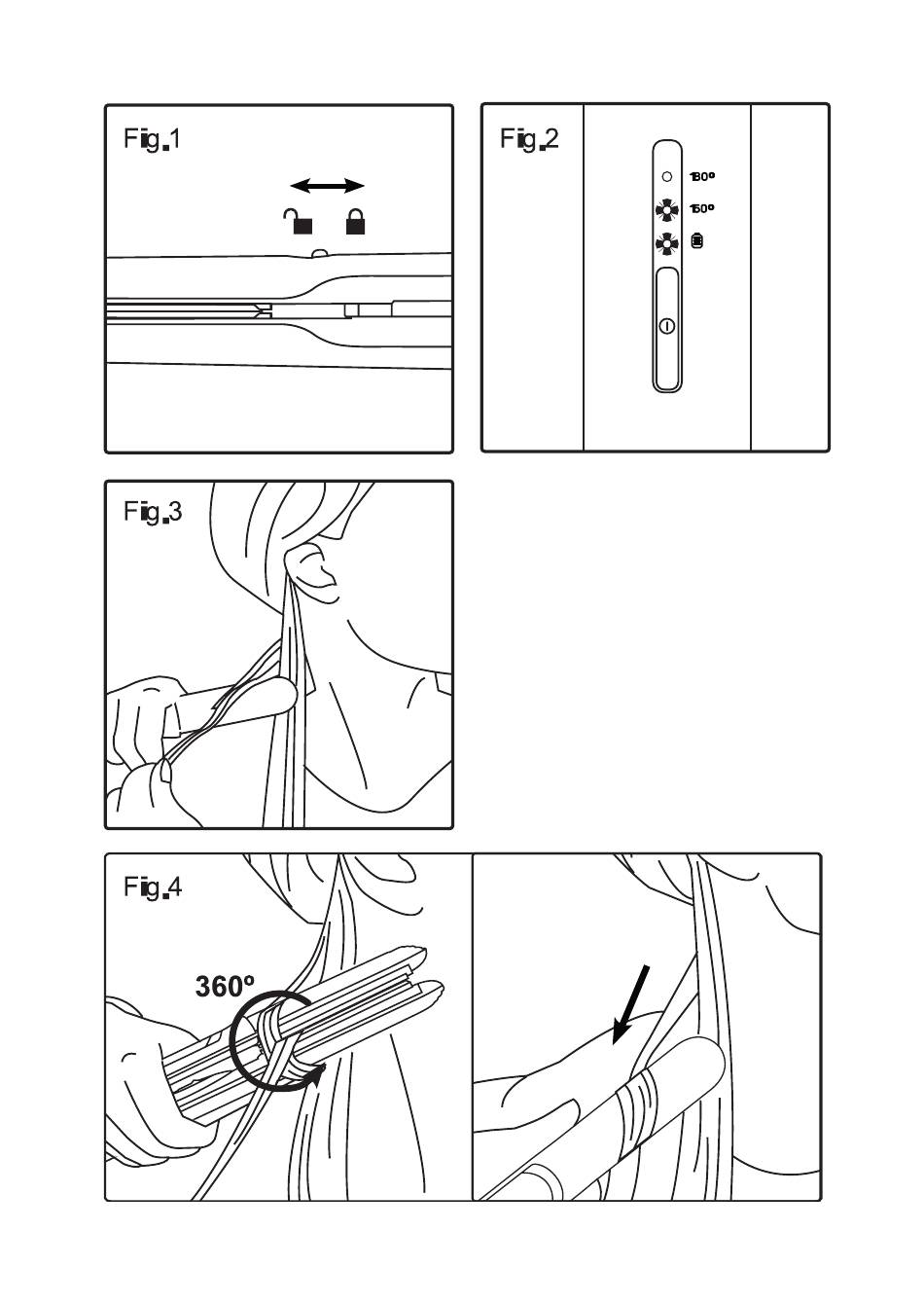 Fig.1

Fig.2

180º
150º

Fig.3

Fig.4

360º