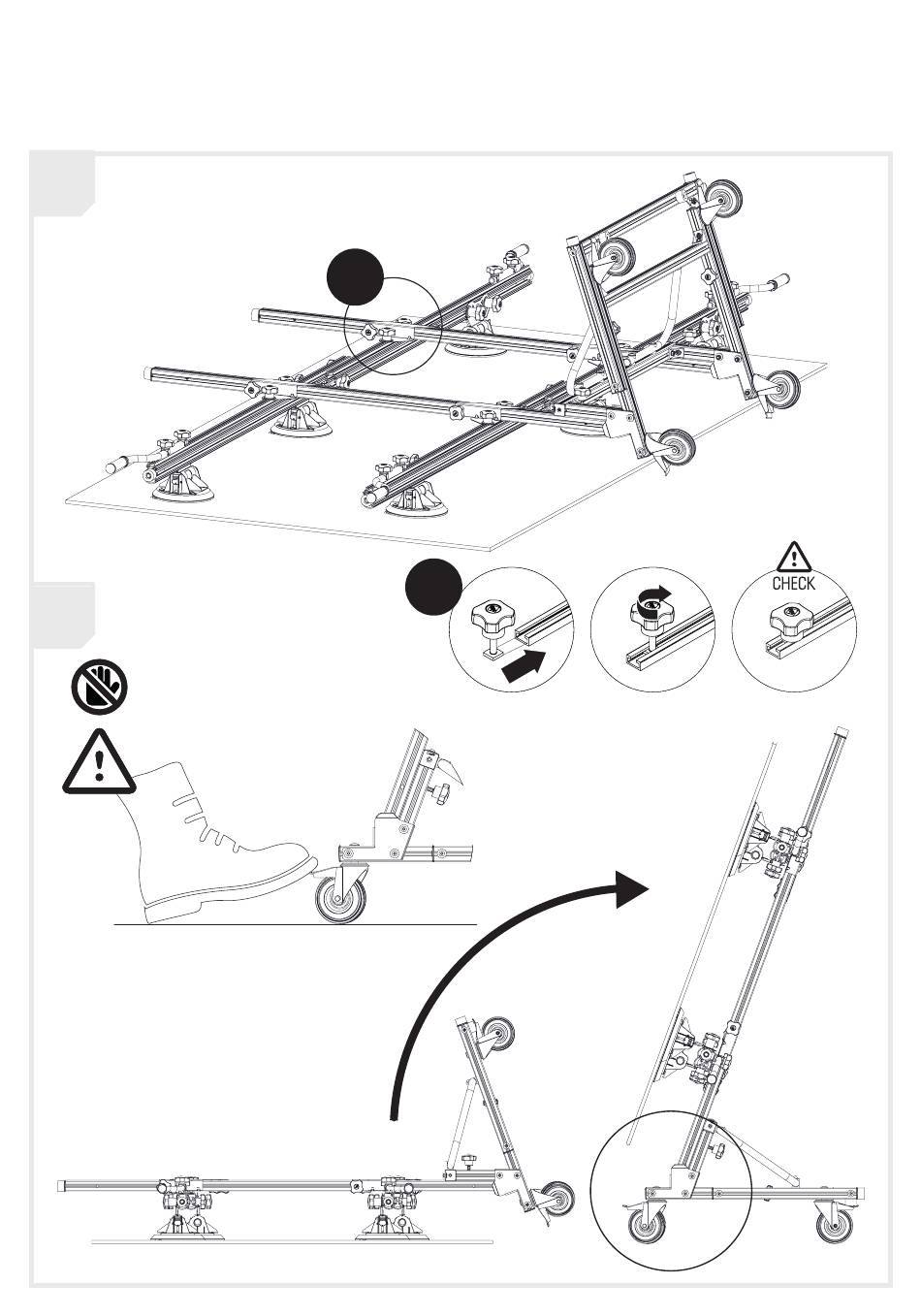 CHECK