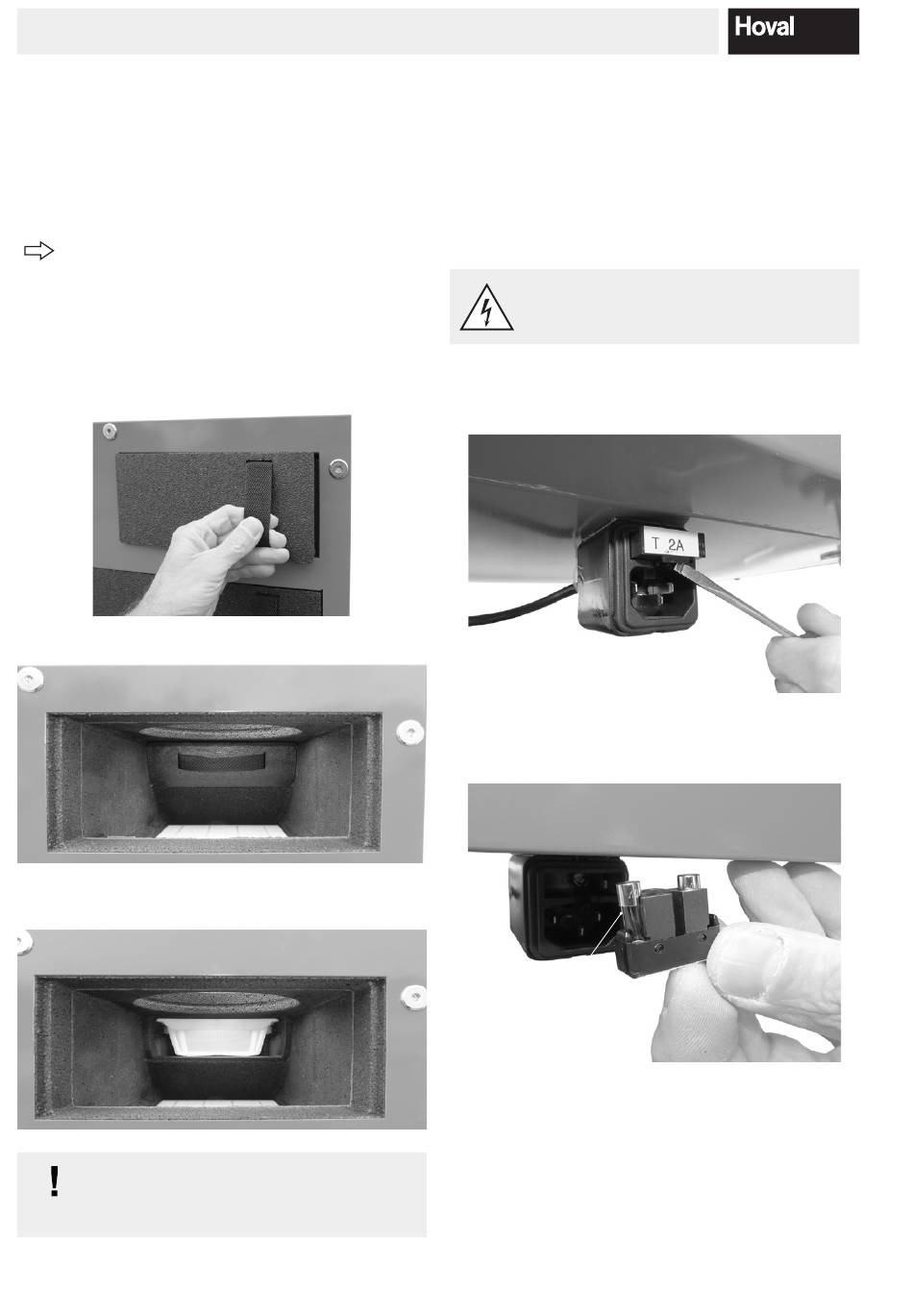 Hoval

T 2A